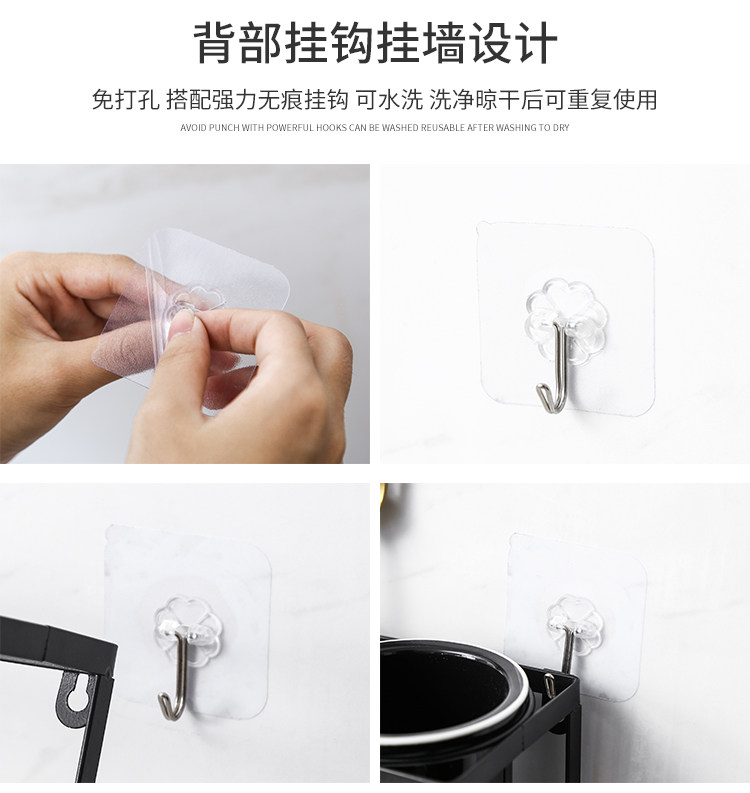 背部挂钩挂墙设计

免打孔 搭配强力无痕挂钩 可水洗 洗净晾干后可重复使用

AVOID PUNCH WITH POWERFUL HOOKS CAN BE WASHED REUSABLE AFTER WASHING TO DRY