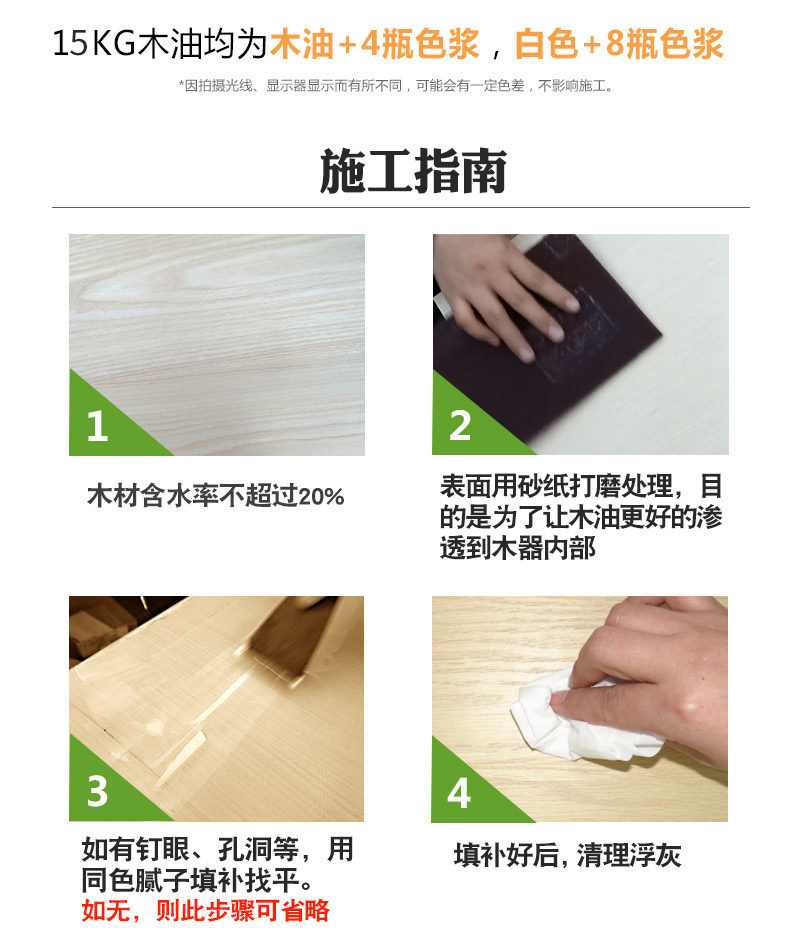 15KG木油均为木油+4瓶色浆，白色+8瓶色浆

*因拍摄光线、显示器显示而有所不同，可能会有一定色差，不影响施工。

施工指南

1

木材含水率不超过20%

2

表面用砂纸打磨处理，目的是为了让木油更好的渗透到木器内部

3

如有钉眼、孔洞等，用同色腻子填补找平。
如无，则此步骤可省略

4

填补好后，清理浮灰