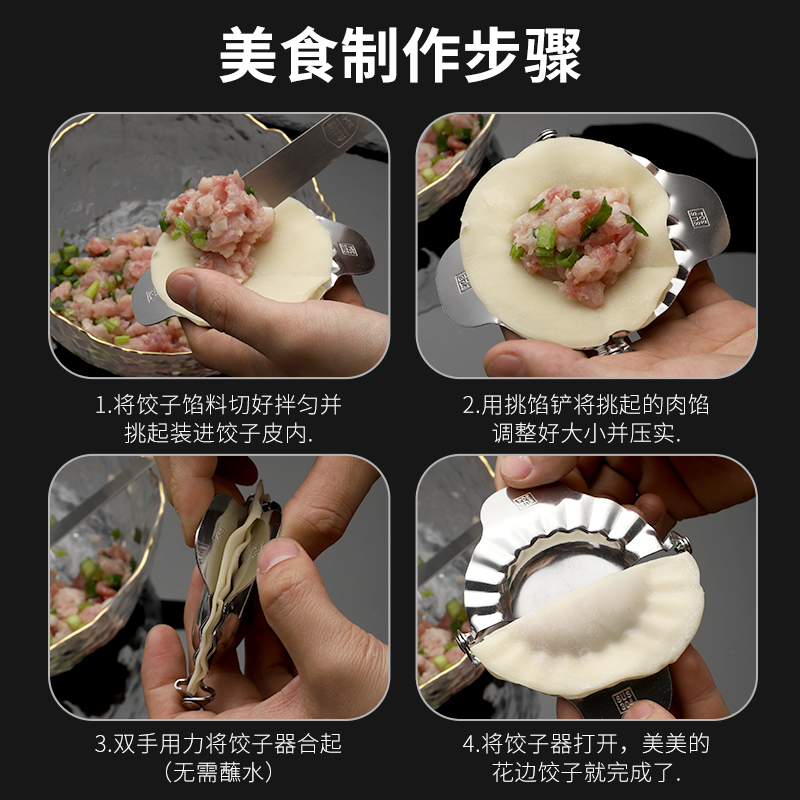 美食制作步骤

1.将饺子馅料切好拌匀并挑起装进饺子皮内.

2.用挑馅铲将挑起的肉馅调整好大小并压实.

3.双手用力将饺子器合起（无需蘸水）

4.将饺子器打开，美美的花边饺子就完成了.