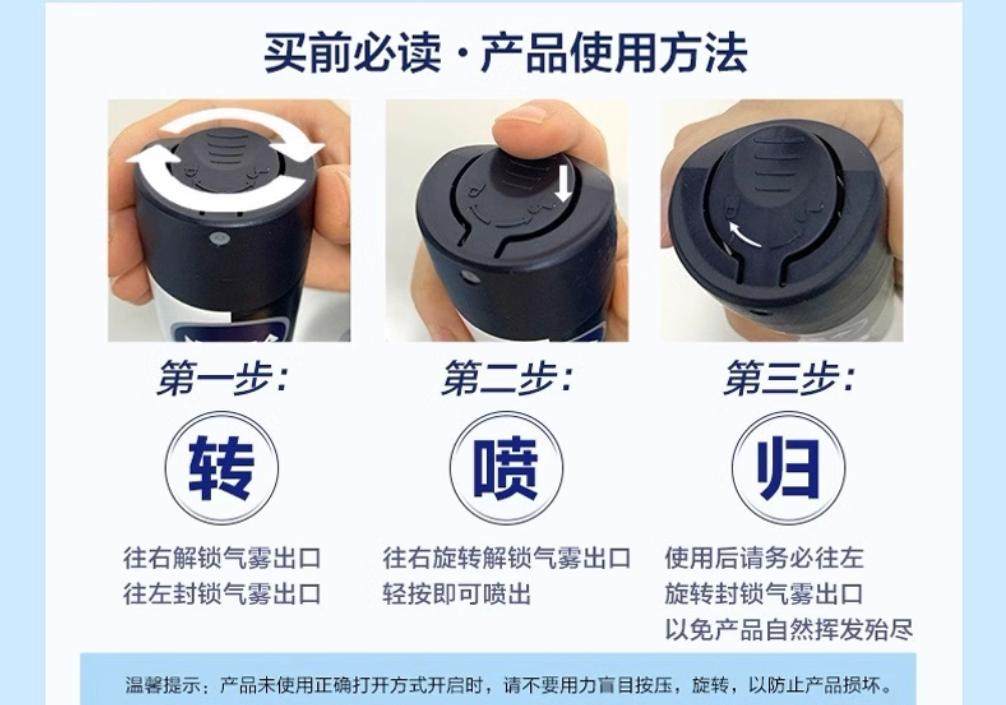 买前必读 · 产品使用方法

第一步:

转

往右解锁气雾出口
往左封锁气雾出口

第二步:

喷

往右旋转解锁气雾出口
轻按即可喷出

第三步:

归

使用后请务必往左
旋转封锁气雾出口
以免产品自然挥发殆尽

温馨提示:产品未使用正确打开方式开启时,请不要用力盲目按压,旋转,以防止产品损坏。