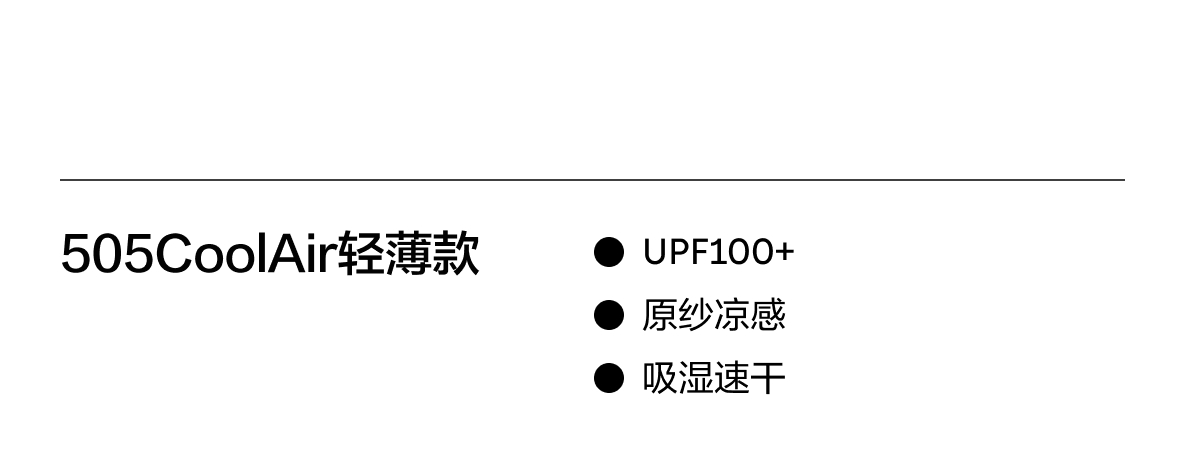 505CoolAir轻薄款

• UPF100+
• 原纱凉感
• 吸湿速干