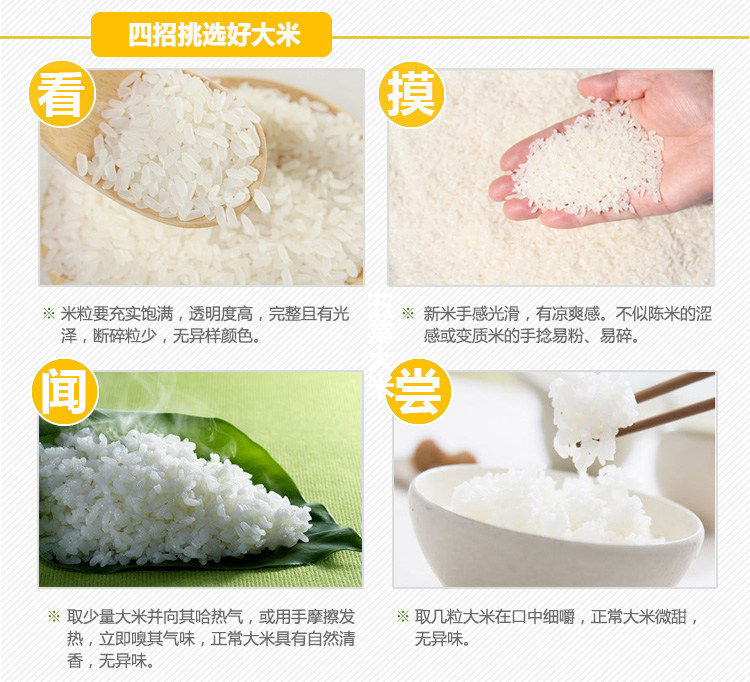 四招挑选好大米

看

※ 米粒要充实饱满，透明度高，完整且有光泽，断碎粒少，无异样颜色。

摸

※ 新米手感光滑，有凉爽感。不似陈米的涩感或变质米的手捻易粉、易碎。

闻

※ 取少量大米并向其哈热气，或用手摩擦发热，立即嗅其气味，正常大米具有自然清香，无异味。

尝

※ 取几粒大米在口中细嚼，正常大米微甜，无异味。