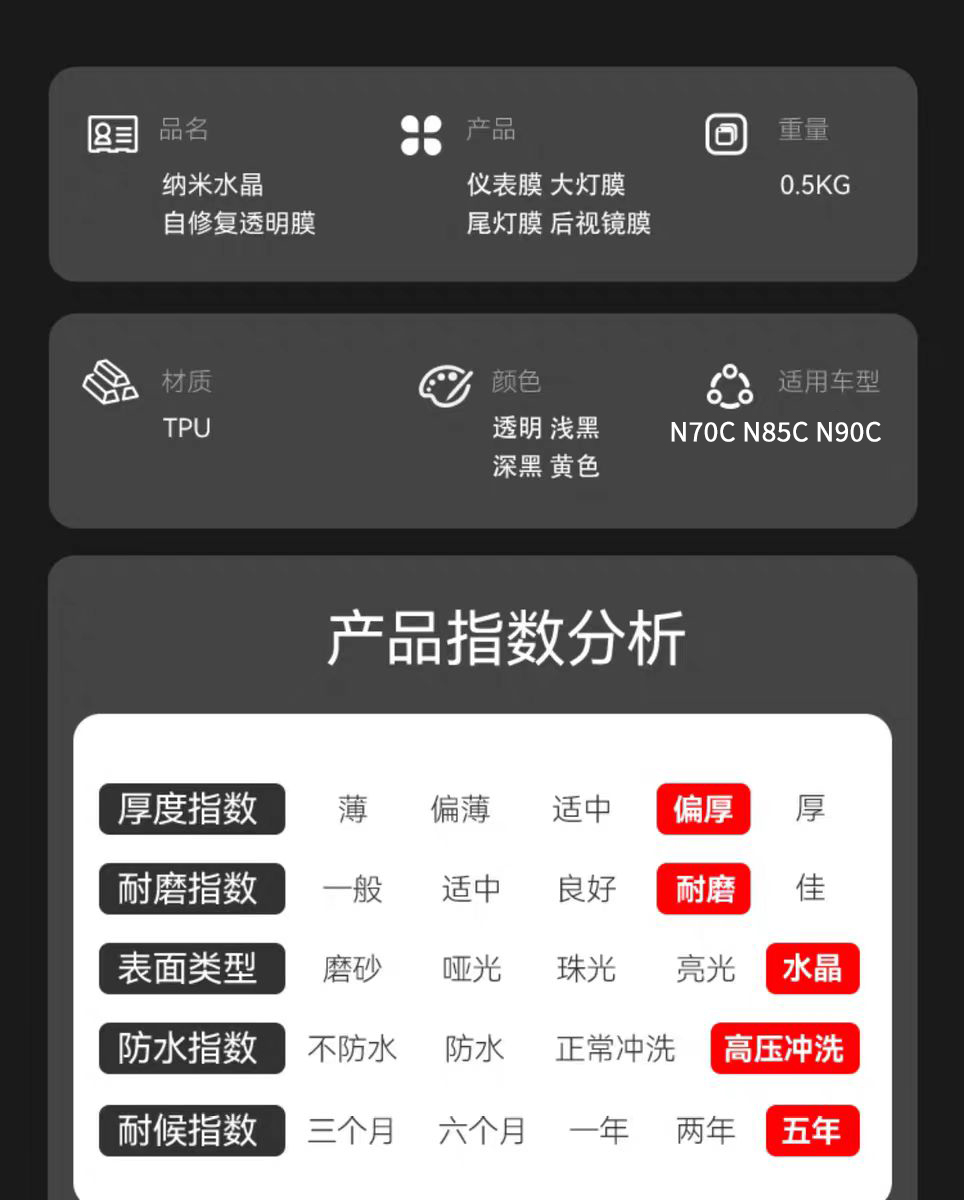 品名
纳米水晶
自修复透明膜

产品
仪表膜 大灯膜
尾灯膜 后视镜膜

重量
0.5KG

材质
TPU

颜色
透明 浅黑
深黑 黄色

适用车型
N70C N85C N90C

产品指数分析

厚度指数 薄 偏薄 适中 偏厚 厚
耐磨指数 一般 适中 良好 耐磨 佳
表面类型 磨砂 哑光 珠光 亮光 水晶
防水指数 不防水 防水 正常冲洗 高压冲洗
耐候指数 三个月 六个月 一年 两年 五年