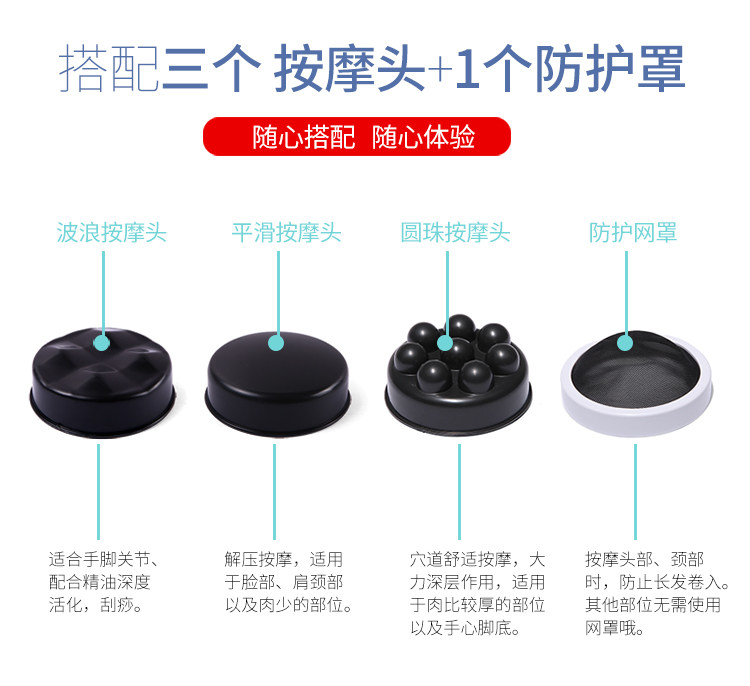 搭配三个 按摩头+1个防护罩

随心搭配 随心体验

波浪按摩头

平滑按摩头

圆珠按摩头

防护网罩

适合手脚关节、配合精油深度活化，刮痧。

解压按摩，适用于脸部、肩颈部以及肉少的部位。

穴道舒适按摩，大力深层作用，适用于肉比较厚的部位以及手心脚底。

按摩头部、颈部时，防止长发卷入。其他部位无需使用网罩哦。