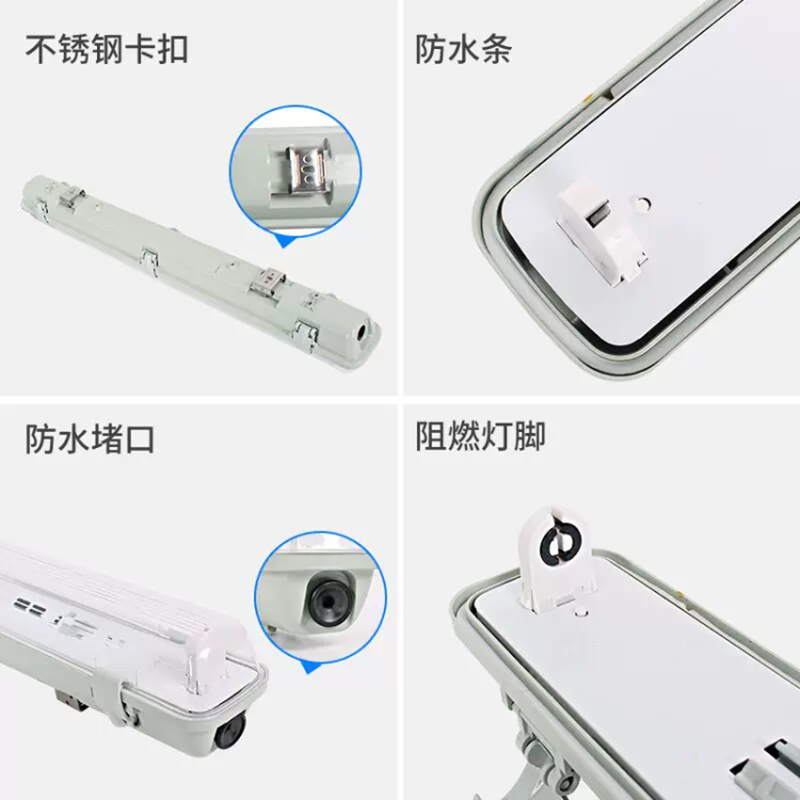 不锈钢卡扣

防水条

防水堵口

阻燃灯脚