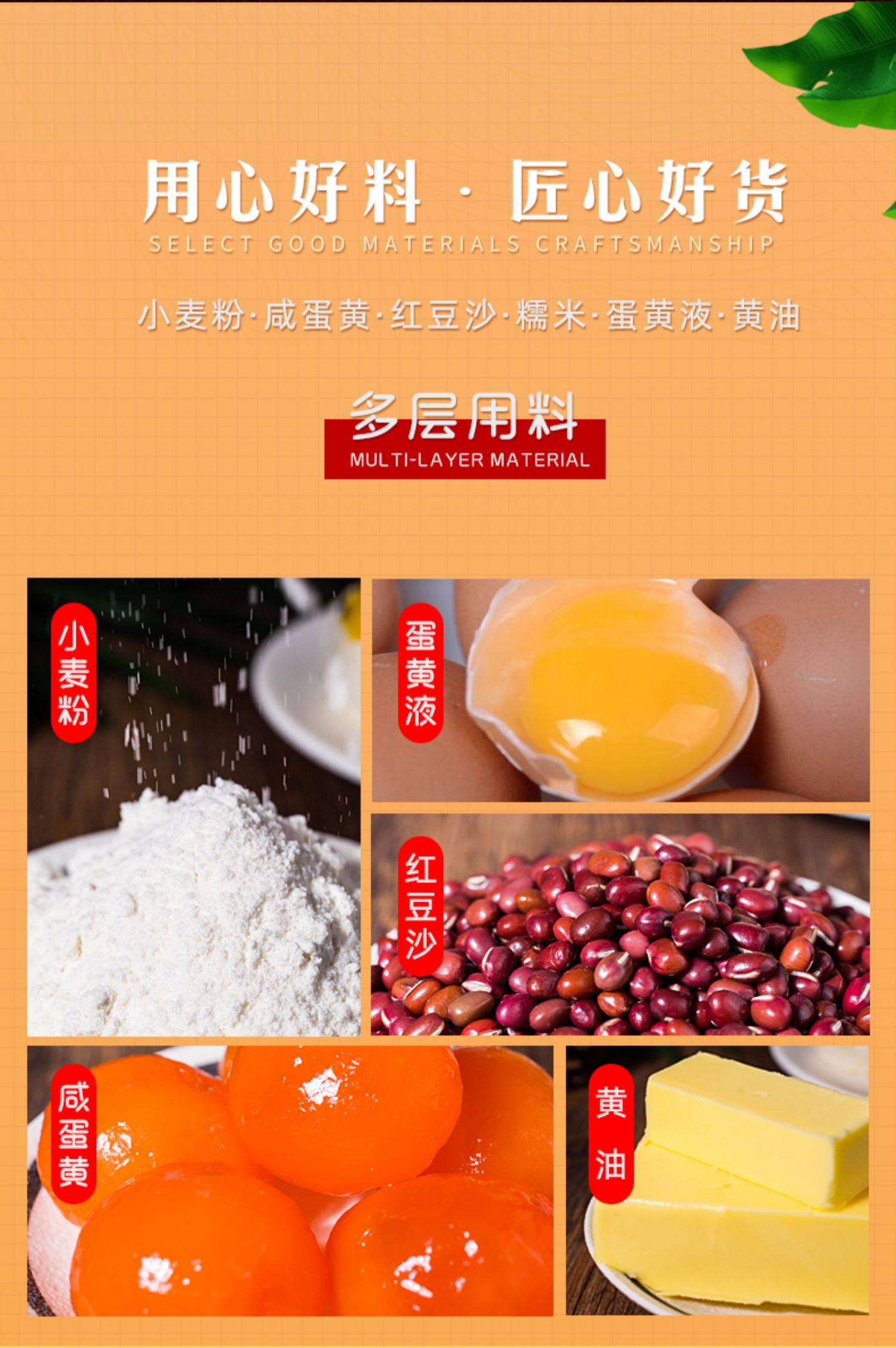 用心好料 · 匠心好货
SELECT GOOD MATERIALS CRAFTSMANSHIP

小麦粉·咸蛋黄·红豆沙·糯米·蛋黄液·黄油

多层用料
MULTI-LAYER MATERIAL

小麦粉

蛋黄液

红豆沙

咸蛋黄

黄油