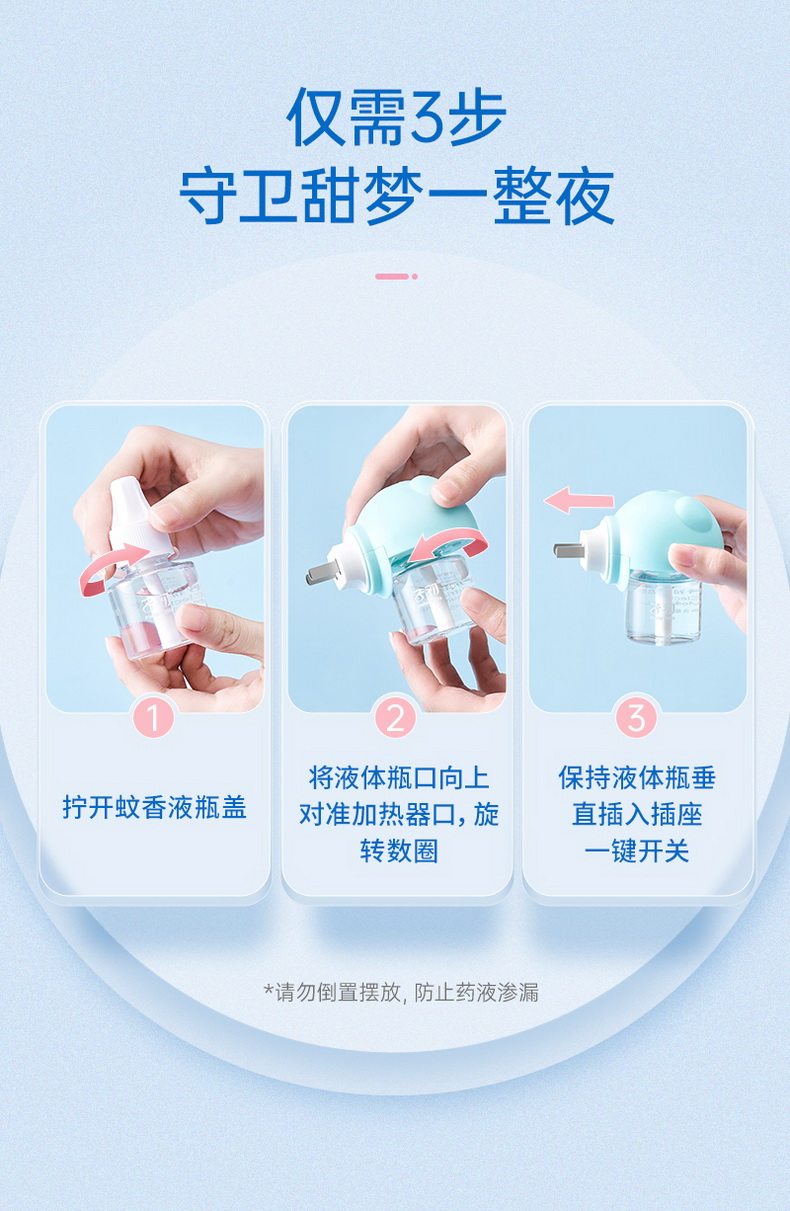 仅需3步
守卫甜梦一整夜

1
拧开蚊香液瓶盖

2
将液体瓶口向上对准加热器口，旋转数圈

3
保持液体瓶垂直插入插座
一键开关

*请勿倒置摆放，防止药液渗漏