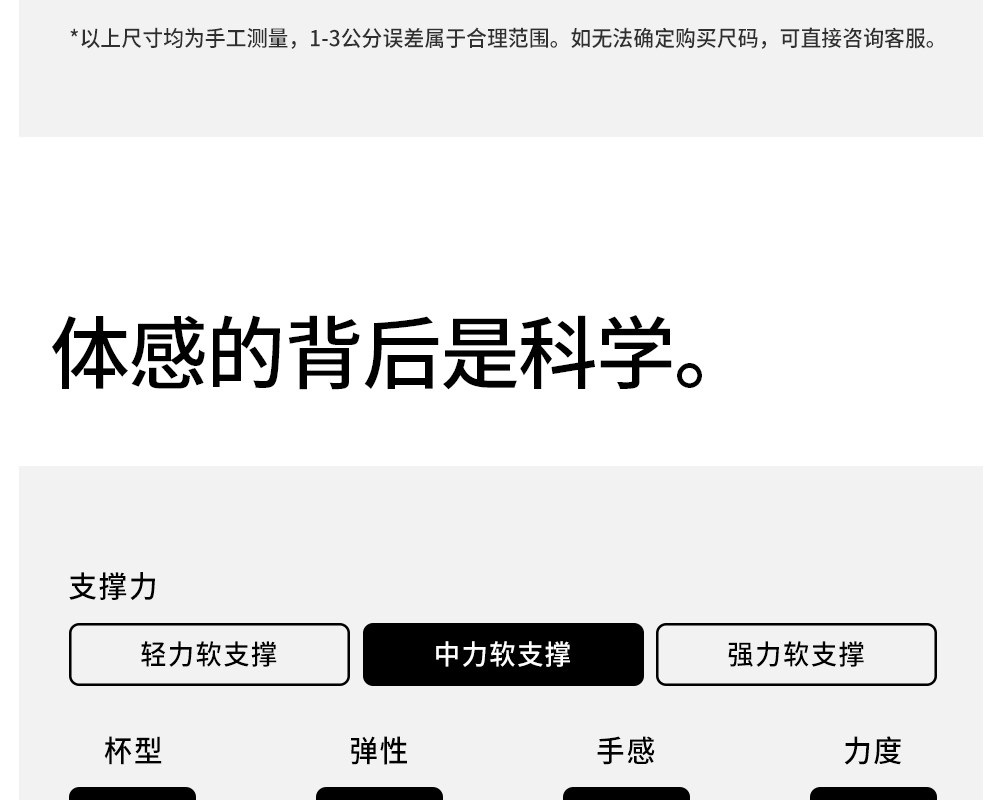 *以上尺寸均为手工测量，1-3公分误差属于合理范围。如无法确定购买尺码，可直接咨询客服。

体感的背后是科学。

支撑力

轻力软支撑

中力软支撑

强力软支撑

杯型

弹性

手感

力度