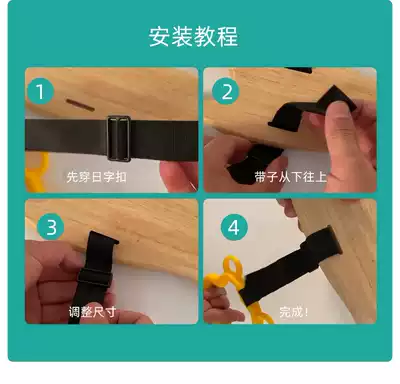 安装教程

1
先穿日字扣

2
带子从下往上

3
调整尺寸

4
完成!