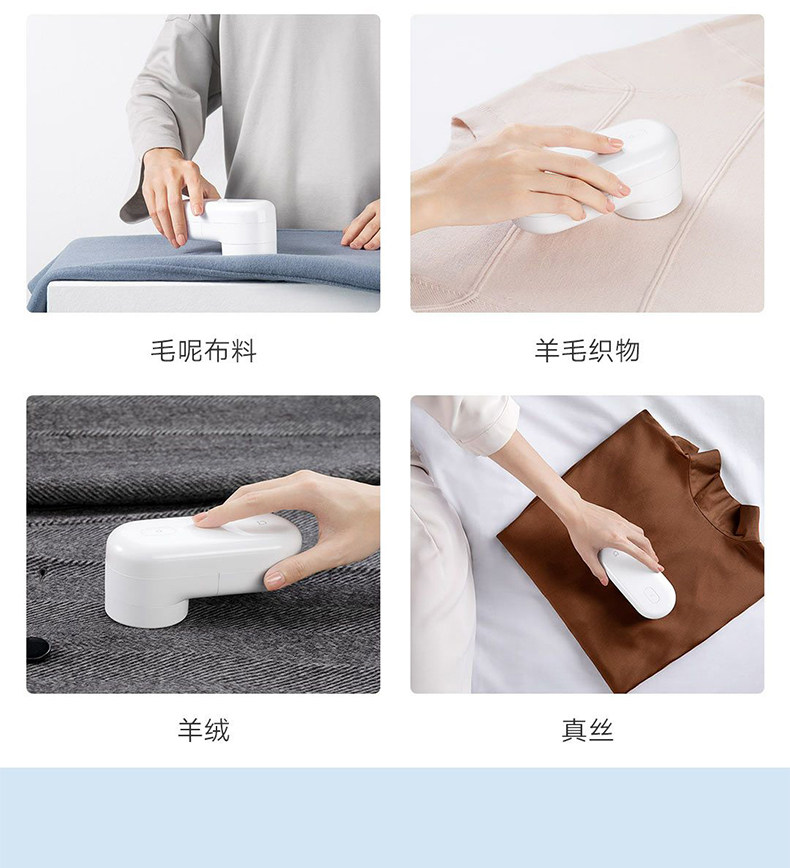 毛呢布料

羊毛织物

羊绒

真丝