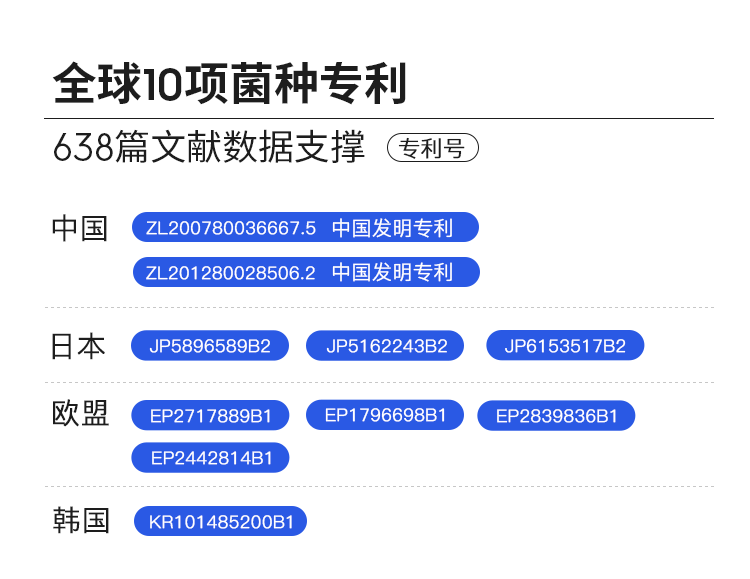 全球10项菌种专利

638篇文献数据支撑 专利号

中国
ZL200780036667.5 中国发明专利
ZL201280028506.2 中国发明专利

日本
JP5896589B2 JP5162243B2 JP6153517B2

欧盟
EP2717889B1 EP1796698B1 EP2839836B1
EP2442814B1

韩国
KR101485200B1