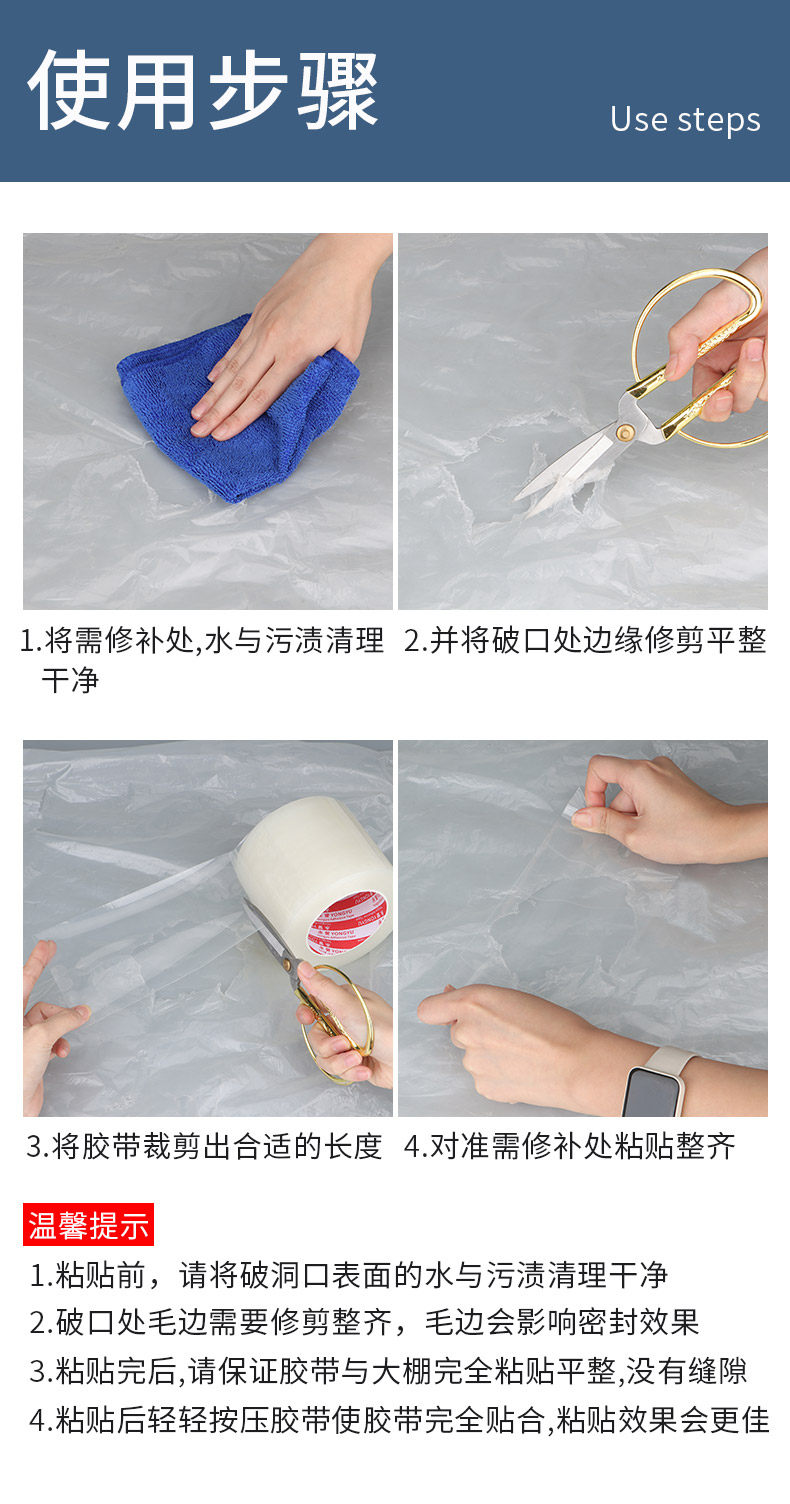 使用步骤

Use steps

1.将需修补处,水与污渍清理干净

2.并将破口处边缘修剪平整

YONGYU

3.将胶带裁剪出合适的长度

4.对准需修补处粘贴整齐

温馨提示

1.粘贴前，请将破洞口表面的水与污渍清理干净

2.破口处毛边需要修剪整齐，毛边会影响密封效果

3.粘贴完后,请保证胶带与大棚完全粘贴平整,没有缝隙

4.粘贴后轻轻按压胶带使胶带完全贴合,粘贴效果会更佳