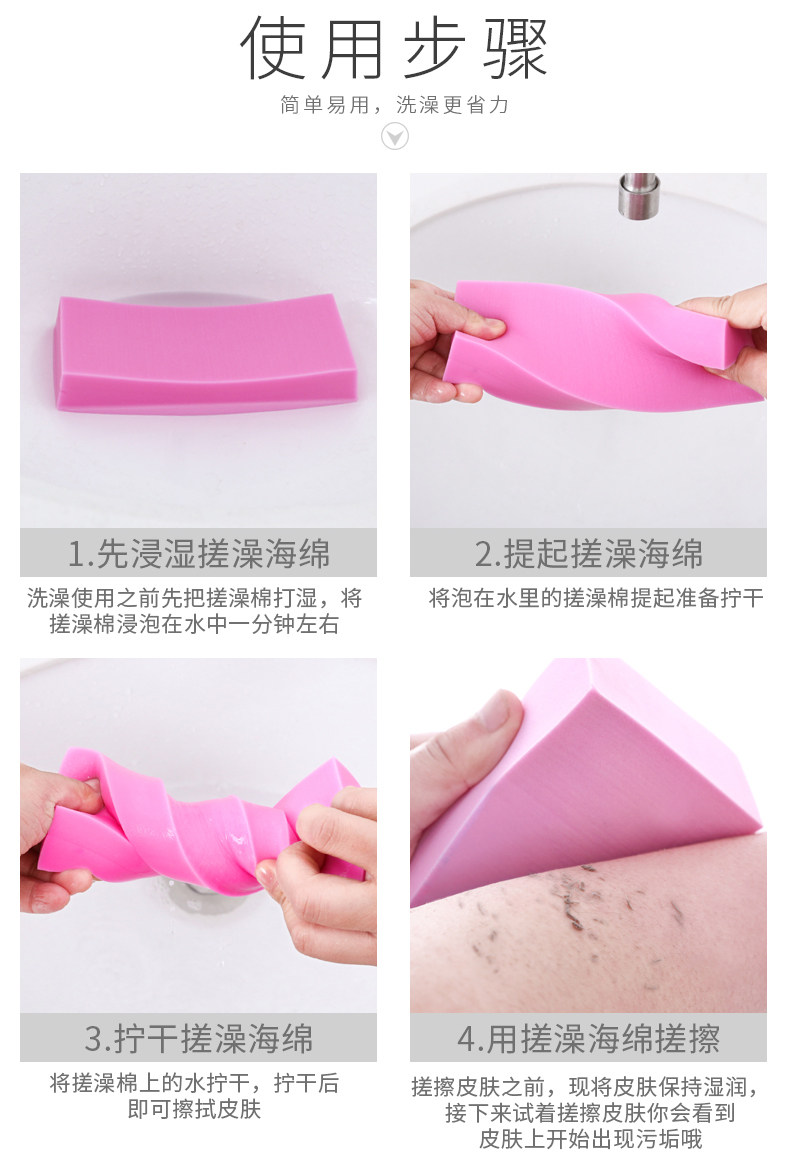 使用步骤

简单易用，洗澡更省力

1.先浸湿搓澡海绵

洗澡使用之前先把搓澡棉打湿，将搓澡棉浸泡在水中一分钟左右

2.提起搓澡海绵

将泡在水里的搓澡棉提起准备拧干

3.拧干搓澡海绵

将搓澡棉上的水拧干，拧干后即可擦拭皮肤

4.用搓澡海绵搓擦

搓擦皮肤之前，现将皮肤保持湿润，接下来试着搓擦皮肤你会看到皮肤上开始出现污垢哦