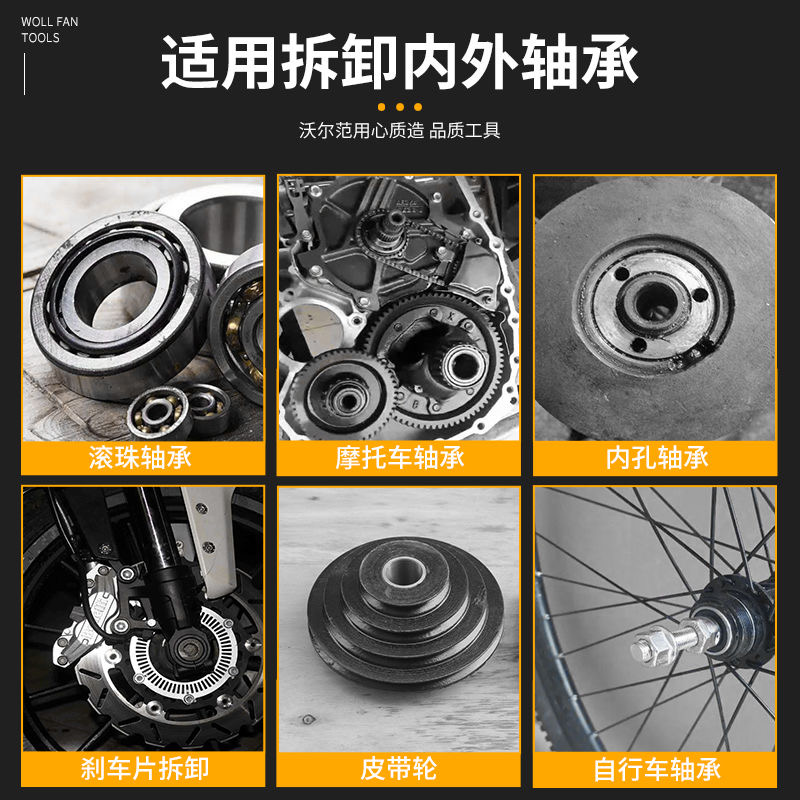 WOLL FAN
TOOLS

适用拆卸内外轴承

沃尔范用心质造 品质工具

滚珠轴承

摩托车轴承

内孔轴承

刹车片拆卸

皮带轮

自行车轴承