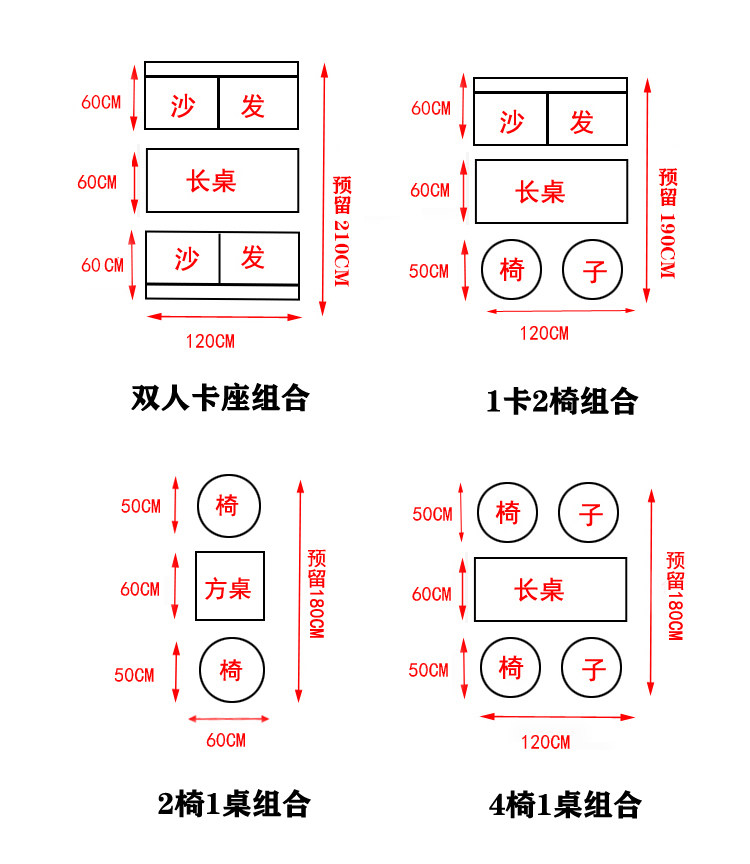 60CM
沙 发
60CM
长桌
60CM
沙 发
预留 210CM
120CM

双人卡座组合

60CM
沙 发
60CM
长桌
50CM
椅 子
预留 190CM
120CM

1卡2椅组合

50CM
椅
60CM
方桌
50CM
椅
预留180CM
60CM

2椅1桌组合

50CM
椅 子
60CM
长桌
50CM
椅 子
预留180CM
120CM

4椅1桌组合