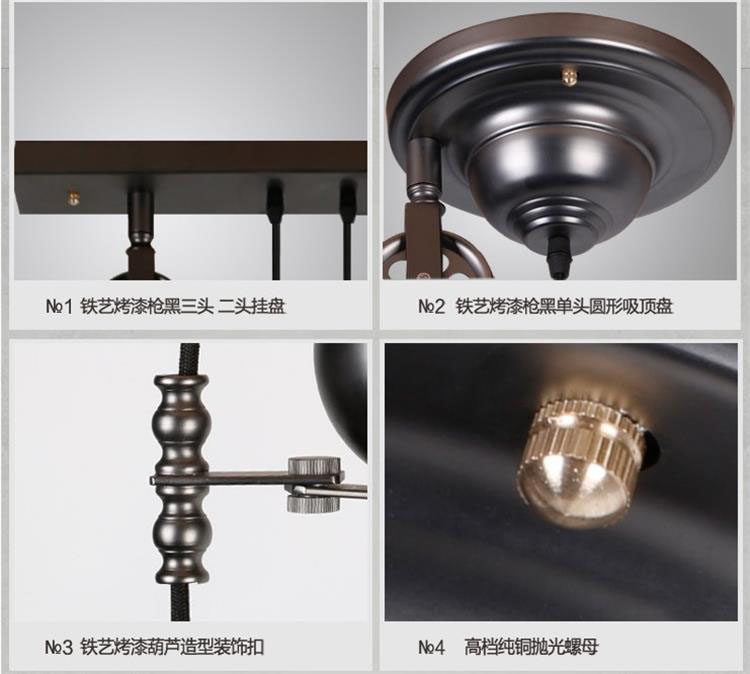 №1 铁艺烤漆枪黑三头 二头挂盘

№2 铁艺烤漆枪黑单头圆形吸顶盘

№3 铁艺烤漆葫芦造型装饰扣

№4 高档纯铜抛光螺母