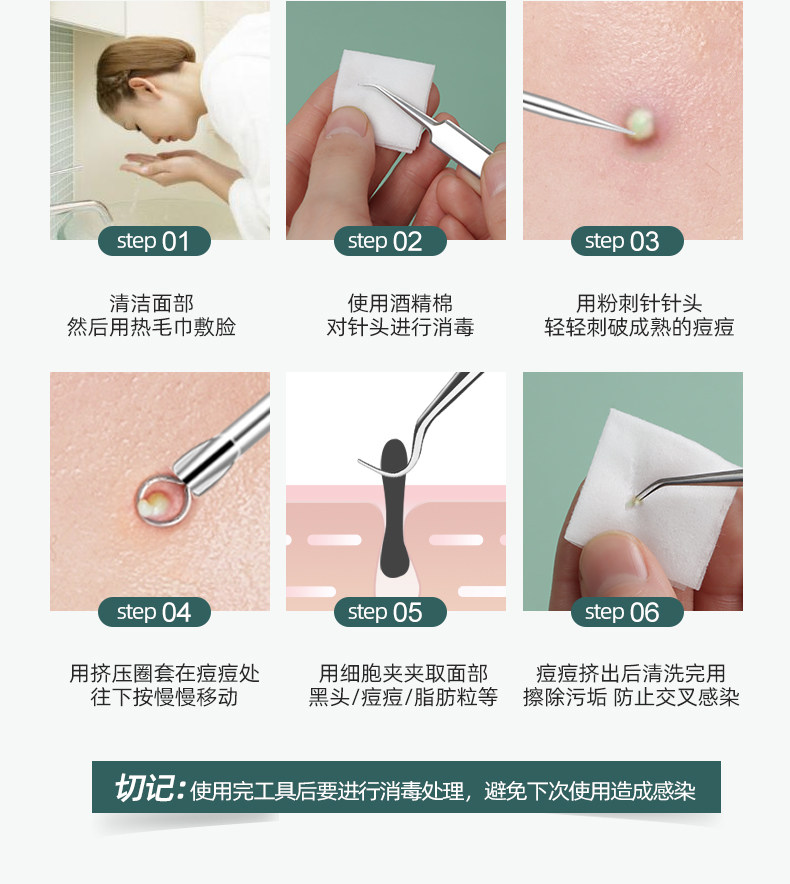 step 01

清洁面部
然后用热毛巾敷脸

step 02

使用酒精棉
对针头进行消毒

step 03

用粉刺针针头
轻轻刺破成熟的痘痘

step 04

用挤压圈套在痘痘处
往下按慢慢移动

step 05

用细胞夹夹取面部
黑头/痘痘/脂肪粒等

step 06

痘痘挤出后清洗完用
擦除污垢 防止交叉感染

切记:使用完工具后要进行消毒处理，避免下次使用造成感染