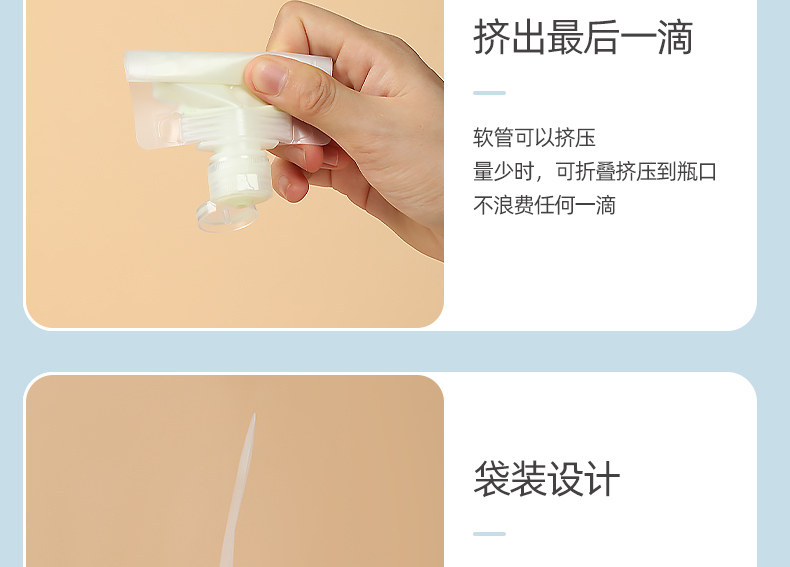 挤出最后一滴

软管可以挤压
量少时，可折叠挤压到瓶口
不浪费任何一滴

袋装设计