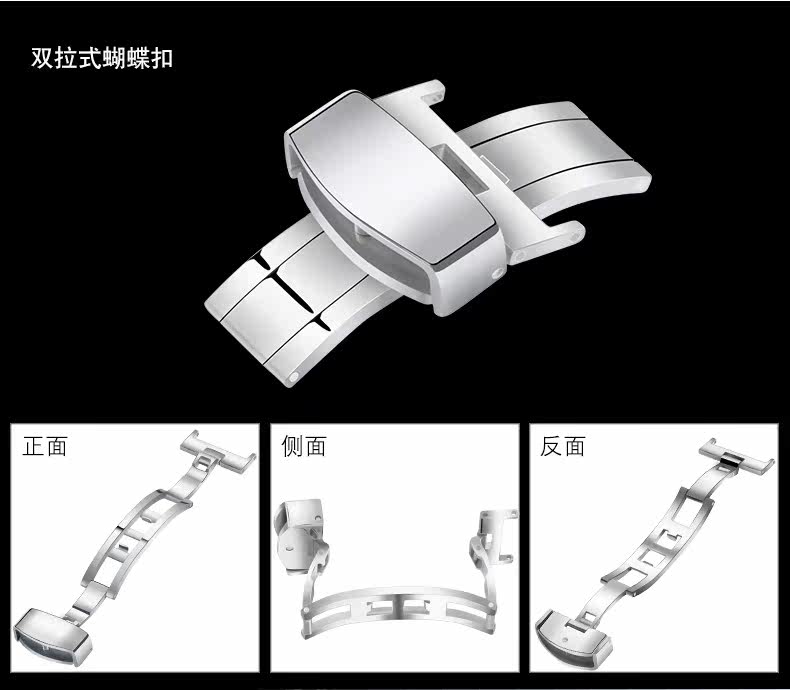 双拉式蝴蝶扣

正面

侧面

反面