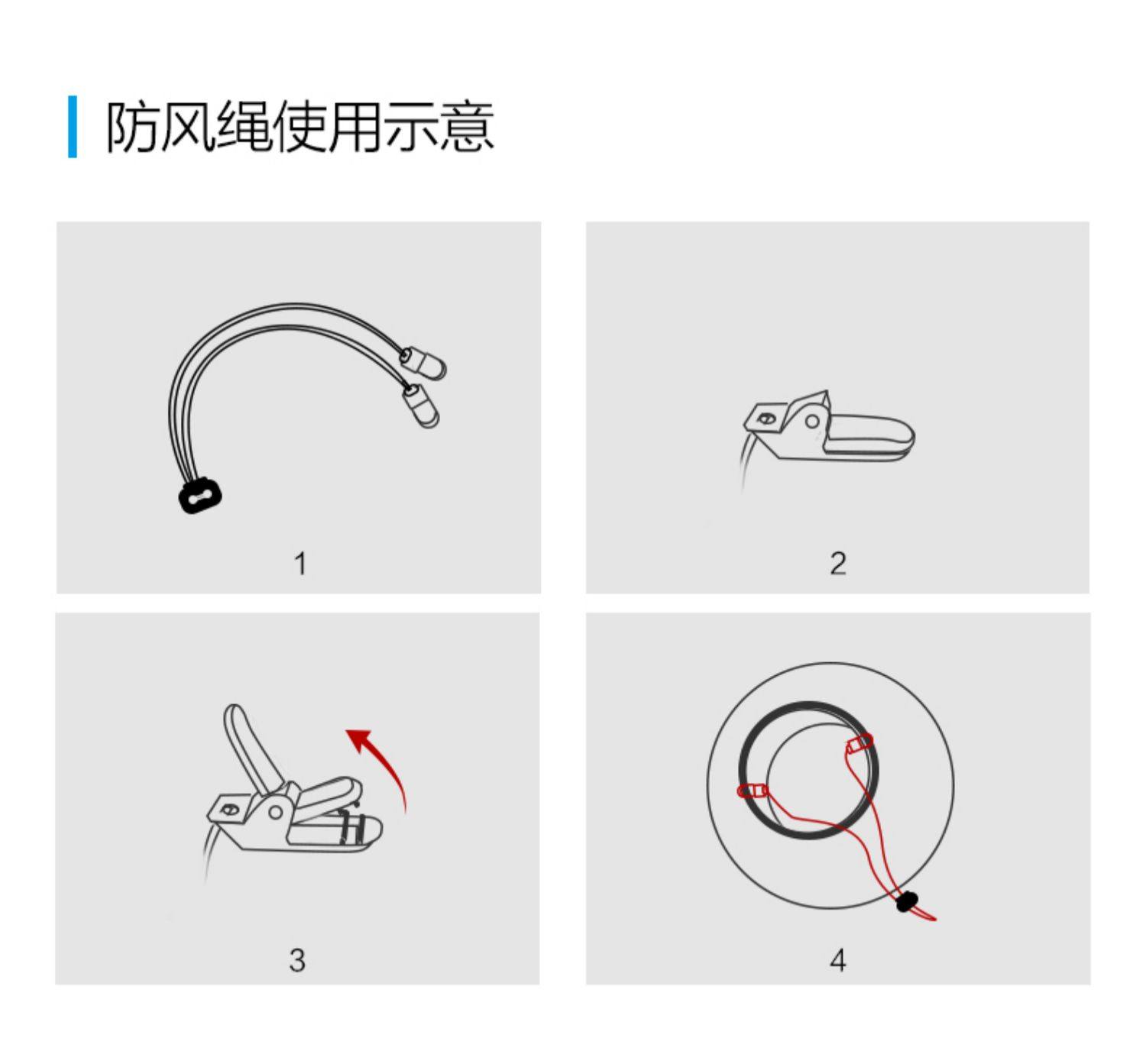 防风绳使用示意

1

2

3

4