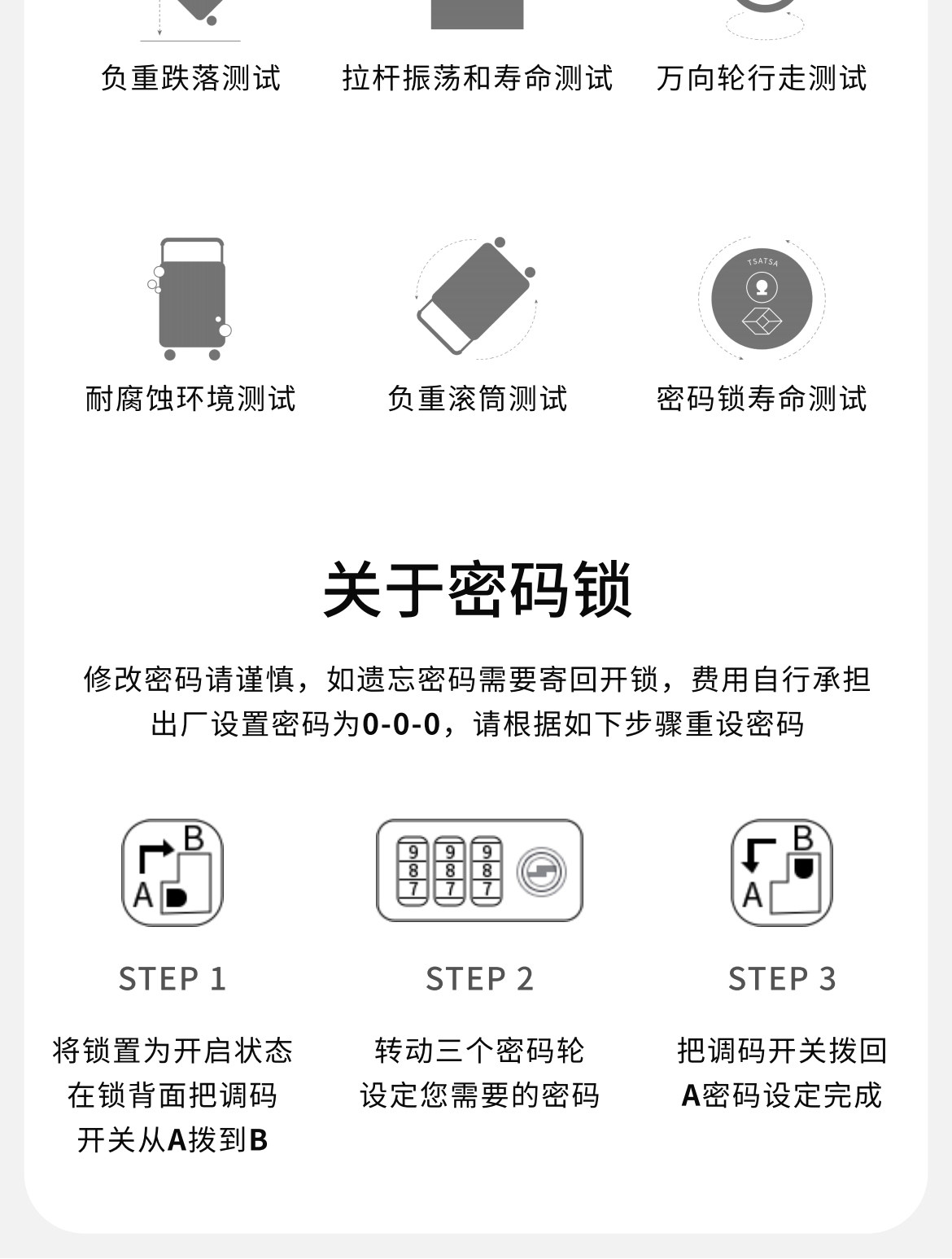 负重跌落测试

拉杆振荡和寿命测试

万向轮行走测试

耐腐蚀环境测试

负重滚筒测试

TSATSA

密码锁寿命测试

关于密码锁

修改密码请谨慎，如遗忘密码需要寄回开锁，费用自行承担
出厂设置密码为0-0-0，请根据如下步骤重设密码

B
A

STEP 1

将锁置为开启状态
在锁背面把调码
开关从A拨到B

9 9 9
8 8 8
7 7 7

STEP 2

转动三个密码轮
设定您需要的密码

B
A

STEP 3

把调码开关拨回
A密码设定完成