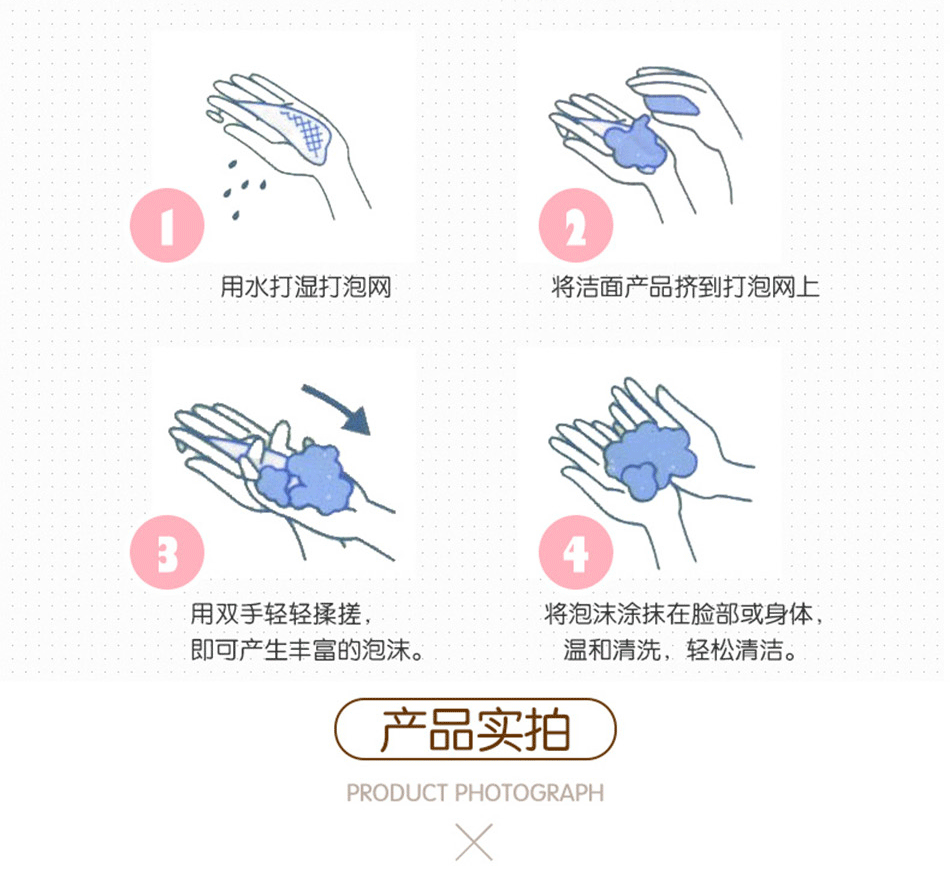 1
用水打湿打泡网

2
将洁面产品挤到打泡网上

3
用双手轻轻揉搓，
即可产生丰富的泡沫。

4
将泡沫涂抹在脸部或身体，
温和清洗，轻松清洁。

产品实拍

PRODUCT PHOTOGRAPH