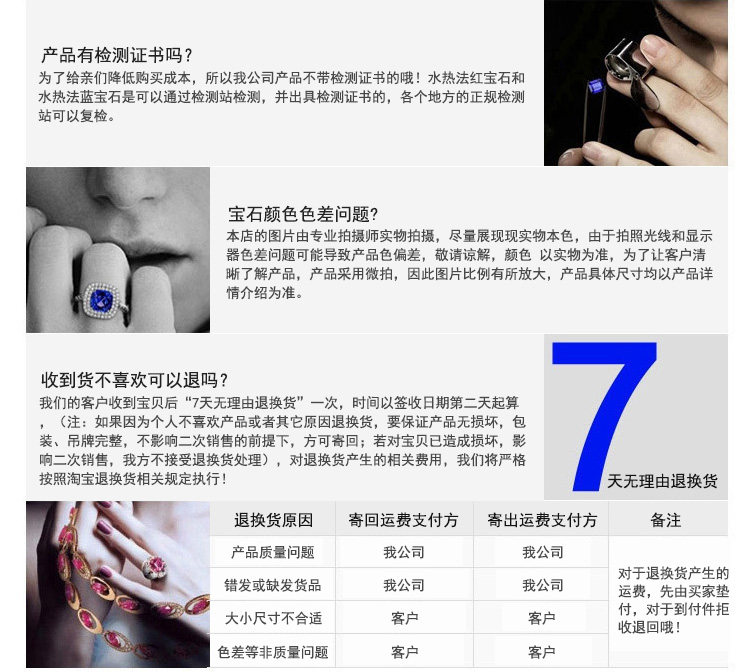 产品有检测证书吗？
为了给亲们降低购买成本，所以我公司产品不带检测证书的哦！水热法红宝石和水热法蓝宝石是可以通过检测站检测，并出具检测证书的，各个地方的正规检测站可以复检。

宝石颜色色差问题?
本店的图片由专业拍摄师实物拍摄，尽量展现现实物本色，由于拍照光线和显示器色差问题可能导致产品色偏差，敬请谅解，颜色 以实物为准，为了让客户清晰了解产品，产品采用微拍，因此图片比例有所放大，产品具体尺寸均以产品详情介绍为准。

收到货不喜欢可以退吗？
我们的客户收到宝贝后“7天无理由退换货”一次，时间以签收日期第二天起算，（注：如果因为个人不喜欢产品或者其它原因退换货，要保证产品无损坏，包装、吊牌完整，不影响二次销售的前提下，方可寄回；若对宝贝已造成损坏，影响二次销售，我方不接受退换货处理），对退换货产生的相关费用，我们将严格按照淘宝退换货相关规定执行！

7
天无理由退换货

| 退换货原因 | 寄回运费支付方 | 寄出运费支付方 | 备注 |
|---|---|---|---|
| 产品质量问题 | 我公司 | 我公司 | 对于退换货产生的运费，先由买家垫付，对于到付件拒收退回哦！ |
| 错发或缺发货品 | 我公司 | 我公司 | |
| 大小尺寸不合适 | 客户 | 客户 | |
| 色差等非质量问题 | 客户 | 客户 | |