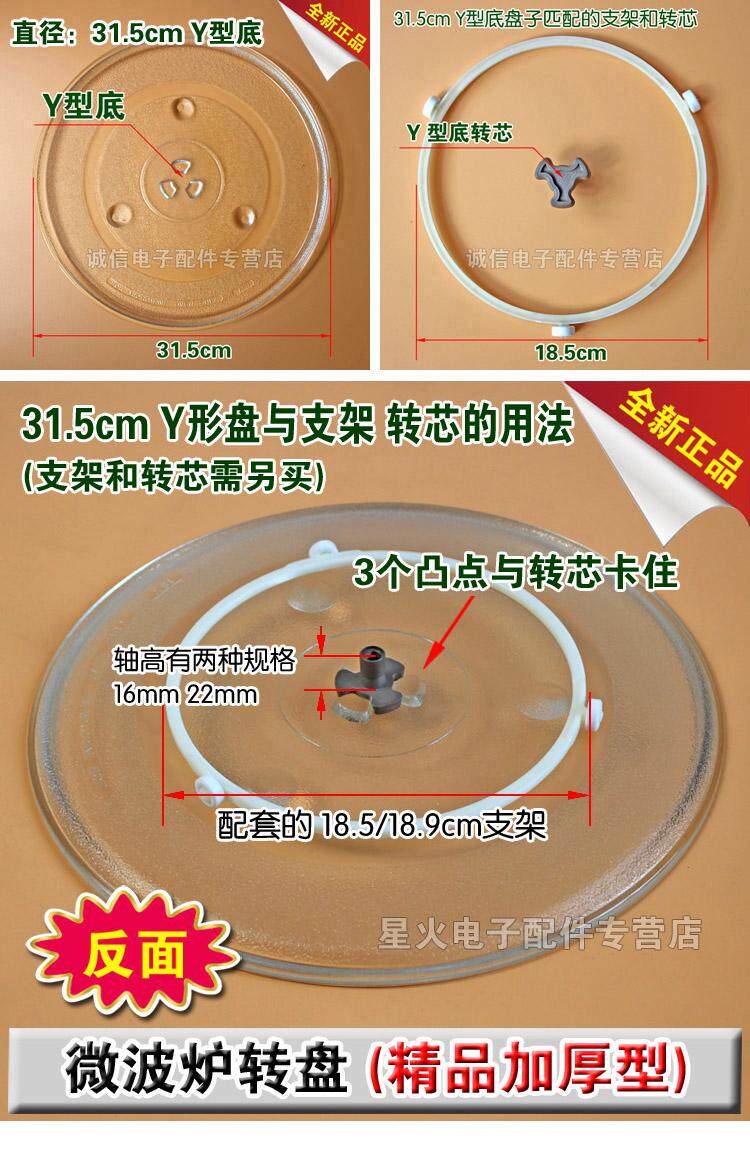 直径：31.5cm Y型底

全新正品

Y型底

诚信电子配件专营店

31.5cm

31.5cm Y型底盘子匹配的支架和转芯

Y 型底转芯

诚信电子配件专营店

18.5cm

31.5cm Y形盘与支架 转芯的用法

(支架和转芯需另买)

全新正品

3个凸点与转芯卡住

轴高有两种规格
16mm 22mm

配套的 18.5/18.9cm支架

星火电子配件专营店

反面

微波炉转盘 (精品加厚型)