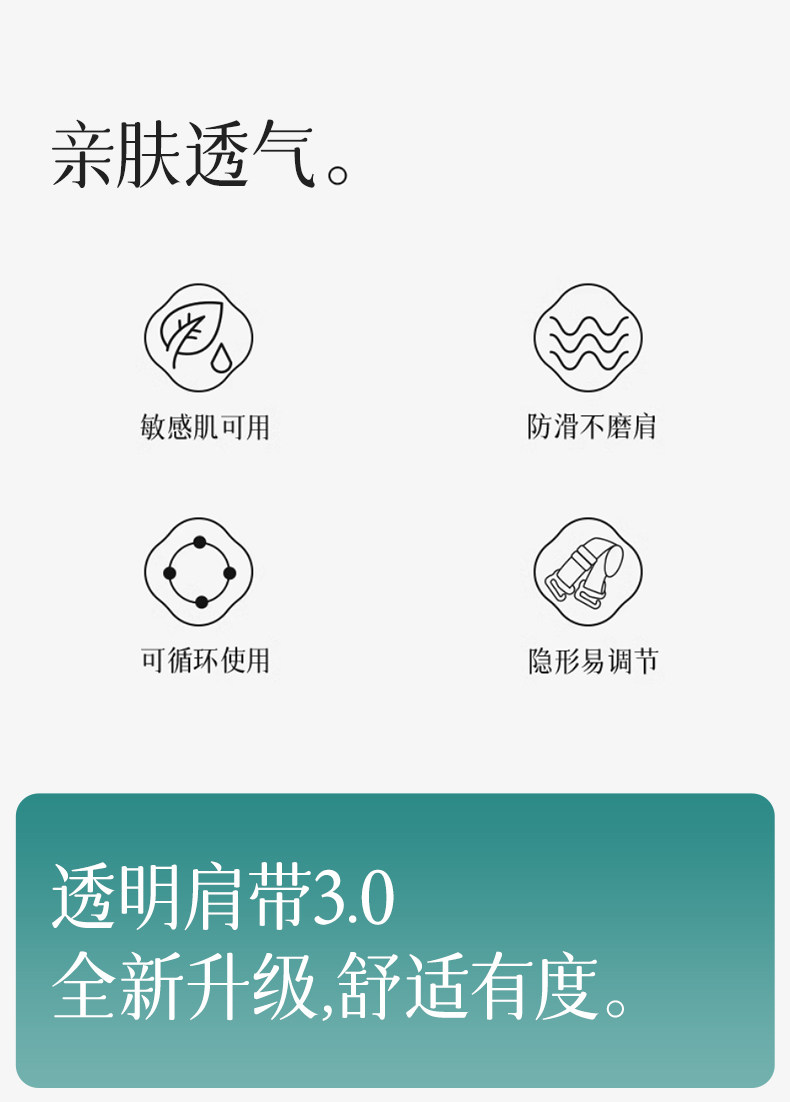 亲肤透气。

敏感肌可用

防滑不磨肩

可循环使用

隐形易调节

透明肩带3.0
全新升级,舒适有度。