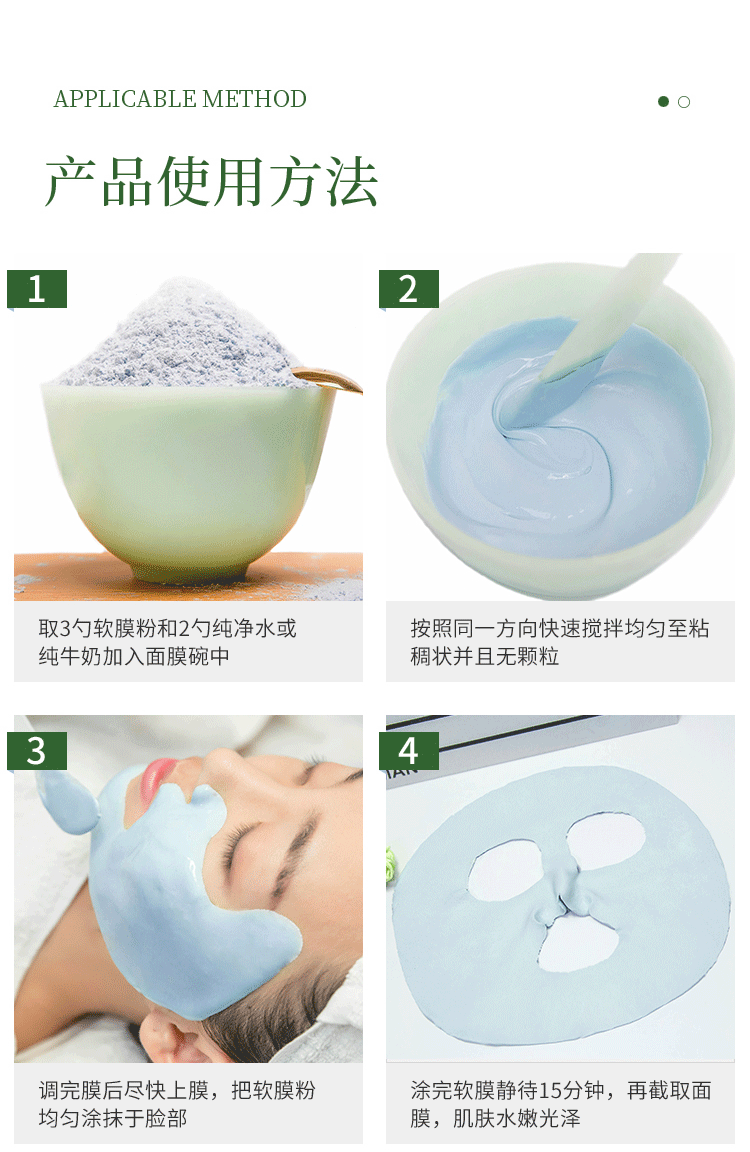 APPLICABLE METHOD

产品使用方法

1

取3勺软膜粉和2勺纯净水或纯牛奶加入面膜碗中

2

按照同一方向快速搅拌均匀至粘稠状并且无颗粒

3

调完膜后尽快上膜，把软膜粉均匀涂抹于脸部

4

涂完软膜静待15分钟，再截取面膜，肌肤水嫩光泽