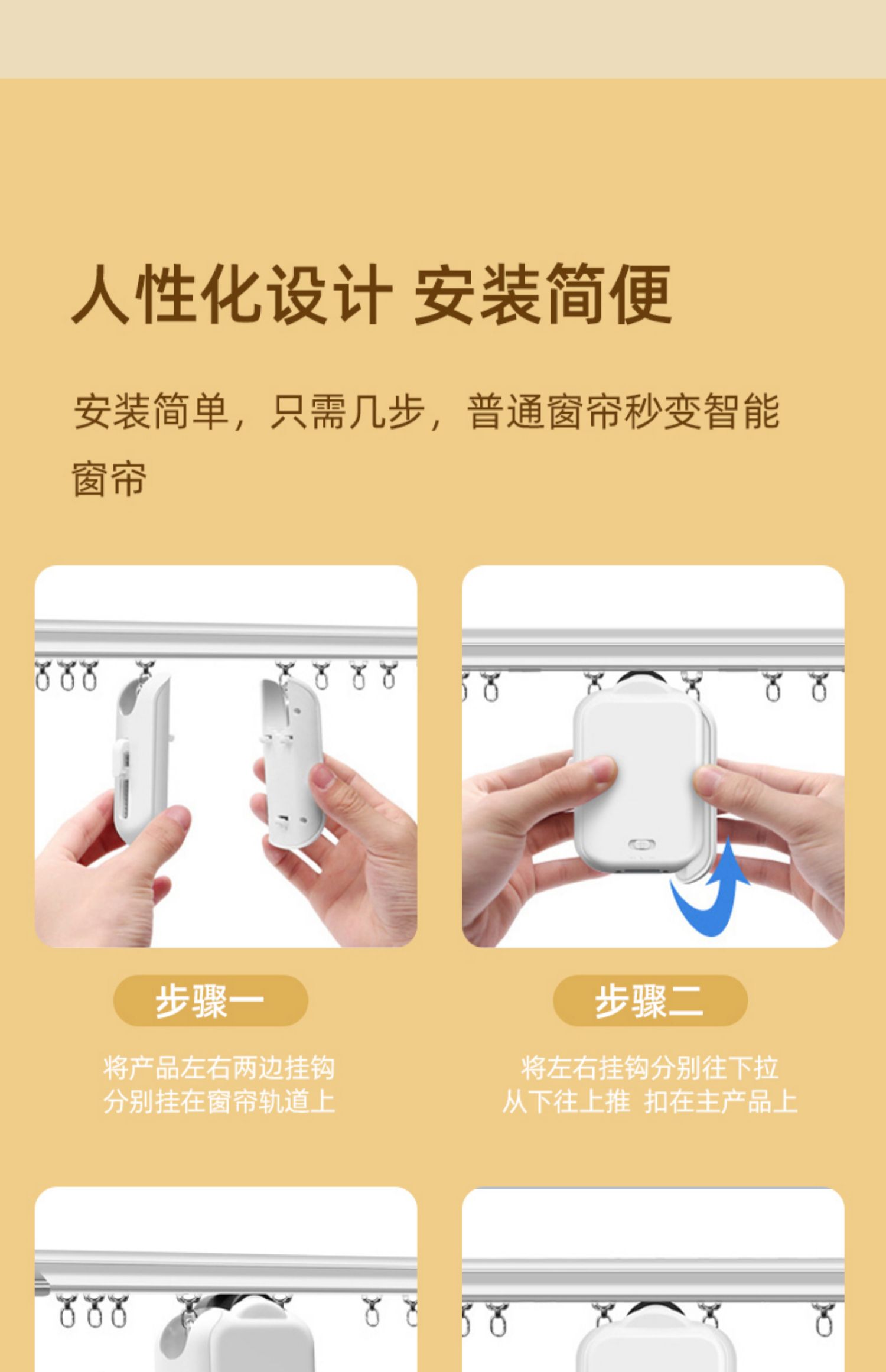 人性化设计 安装简便

安装简单，只需几步，普通窗帘秒变智能窗帘

步骤一

将产品左右两边挂钩
分别挂在窗帘轨道上

步骤二

将左右挂钩分别往下拉
从下往上推 扣在主产品上