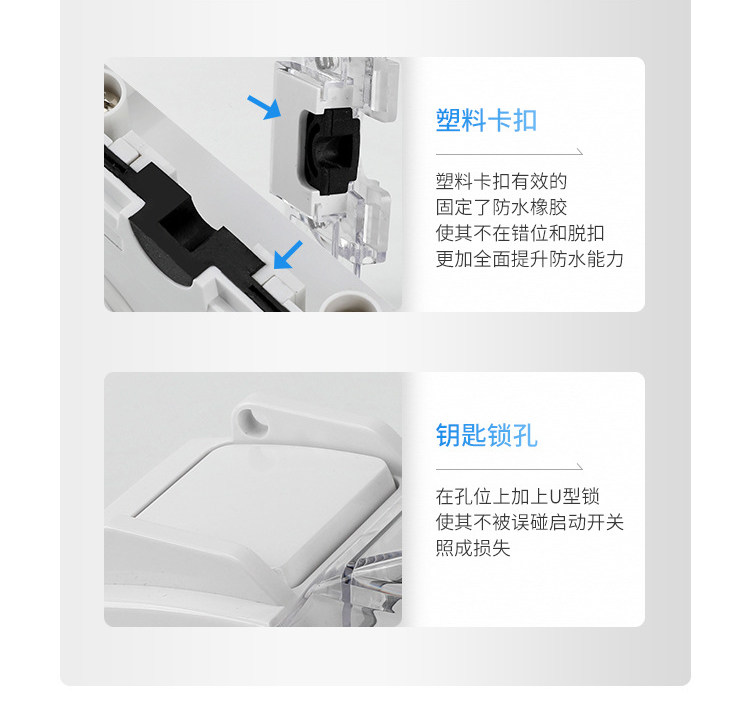 塑料卡扣

塑料卡扣有效的
固定了防水橡胶
使其不在错位和脱扣
更加全面提升防水能力

钥匙锁孔

在孔位上加上U型锁
使其不被误碰启动开关
照成损失