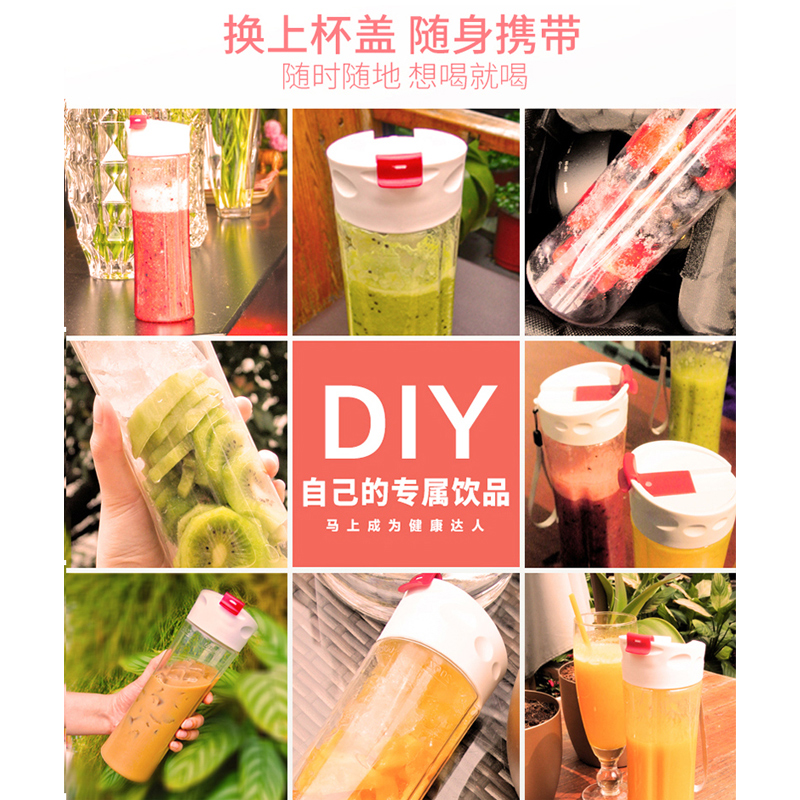 换上杯盖 随身携带
随时随地 想喝就喝

DIY
自己的专属饮品
马上成为健康达人