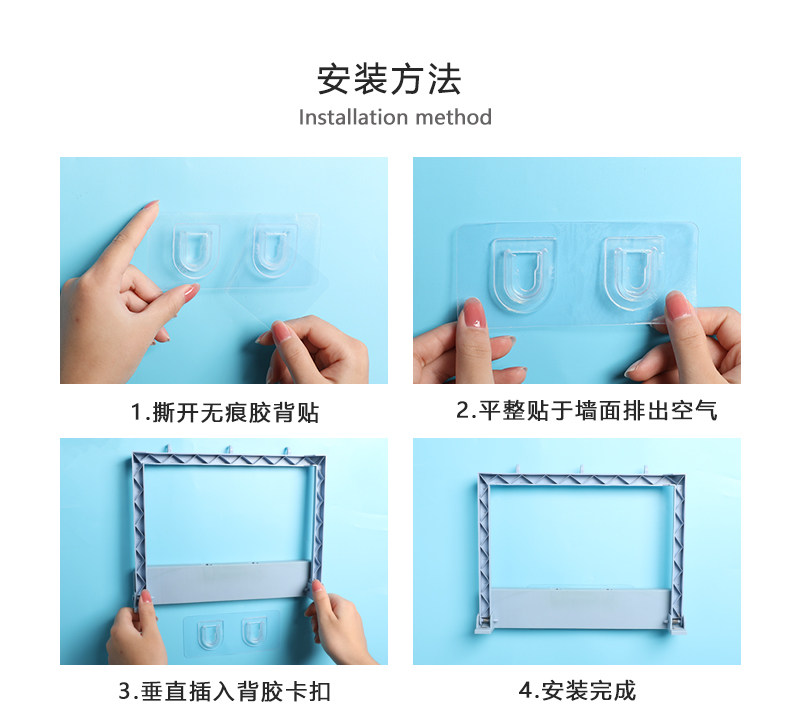 安装方法
Installation method

1.撕开无痕胶背贴

2.平整贴于墙面排出空气

3.垂直插入背胶卡扣

4.安装完成