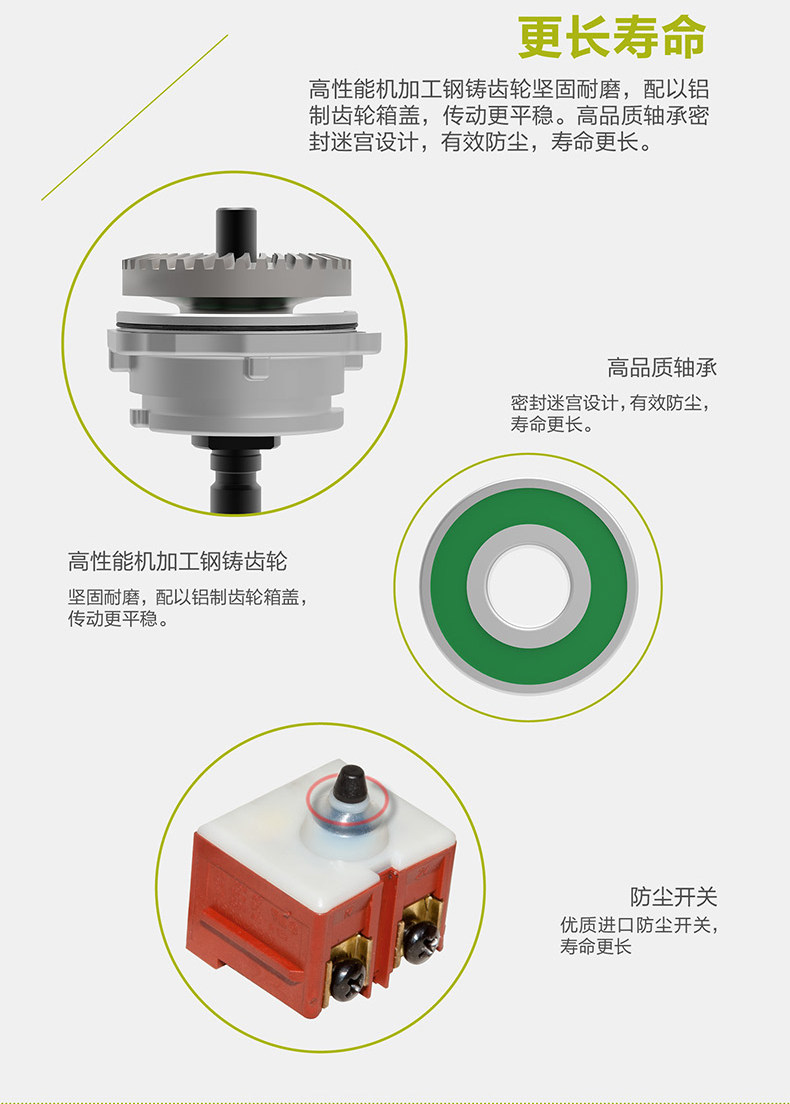 更长寿命

高性能机加工钢铸齿轮坚固耐磨，配以铝制齿轮箱盖，传动更平稳。高品质轴承密封迷宫设计，有效防尘，寿命更长。

高品质轴承

密封迷宫设计，有效防尘，寿命更长。

高性能机加工钢铸齿轮

坚固耐磨，配以铝制齿轮箱盖，传动更平稳。

防尘开关

优质进口防尘开关，寿命更长