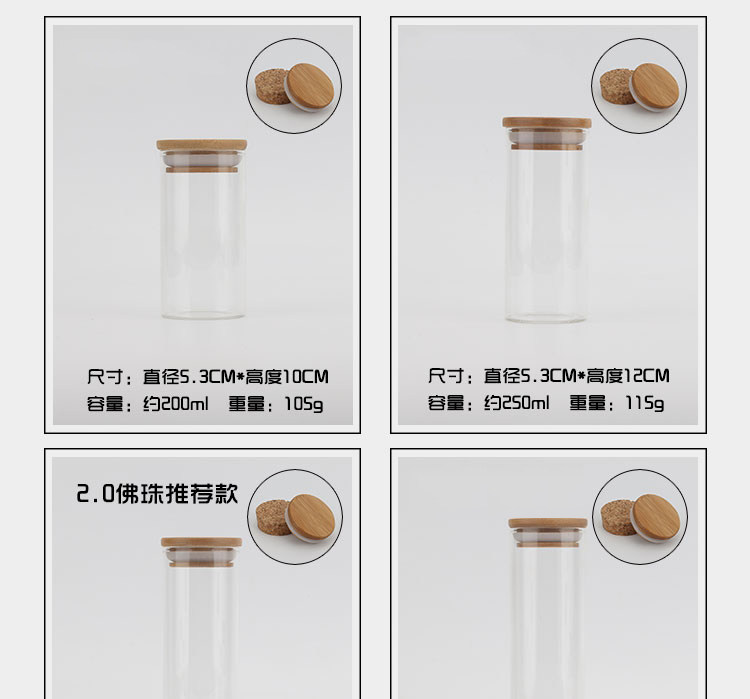 尺寸：直径5.3CM*高度10CM
容量：约200ml　重量：105g

尺寸：直径5.3CM*高度12CM
容量：约250ml　重量：115g

2.0佛珠推荐款