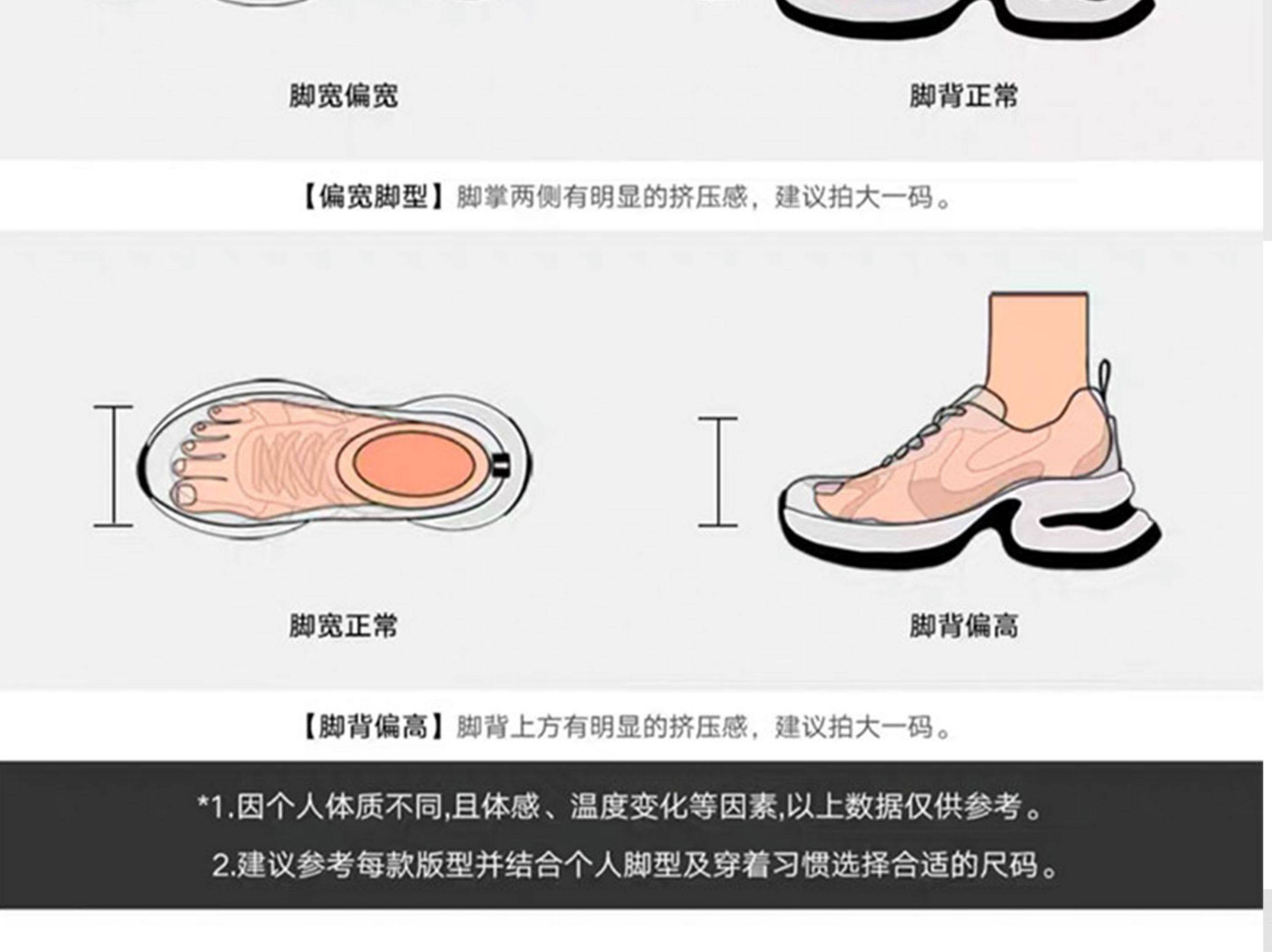 脚宽偏宽

脚背正常

【偏宽脚型】脚掌两侧有明显的挤压感，建议拍大一码。

脚宽正常

脚背偏高

【脚背偏高】脚背上方有明显的挤压感，建议拍大一码。

*1.因个人体质不同,且体感、温度变化等因素,以上数据仅供参考。
2.建议参考每款版型并结合个人脚型及穿着习惯选择合适的尺码。