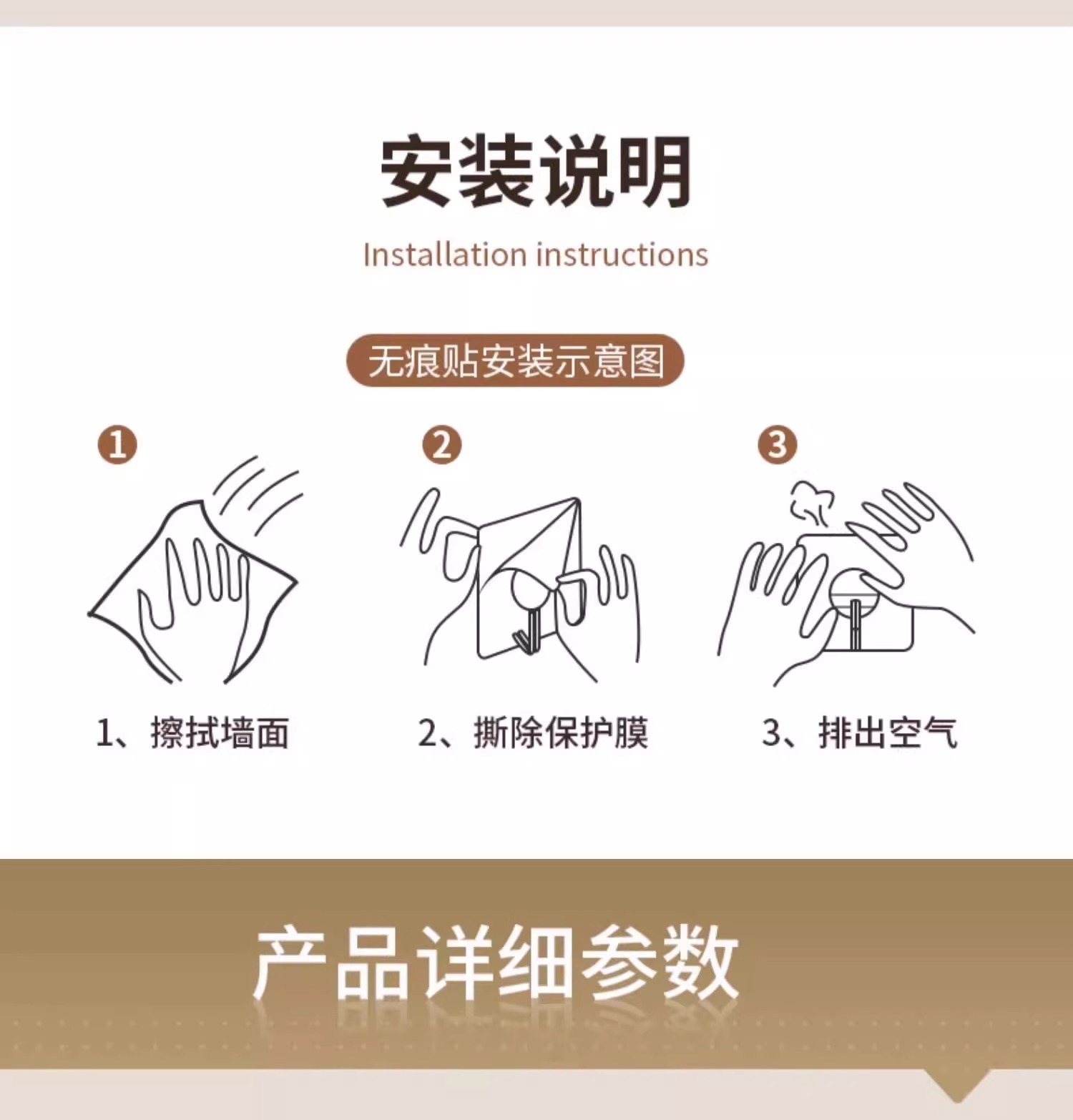 安装说明

Installation instructions

无痕贴安装示意图

1

2

3

1、擦拭墙面

2、撕除保护膜

3、排出空气

产品详细参数