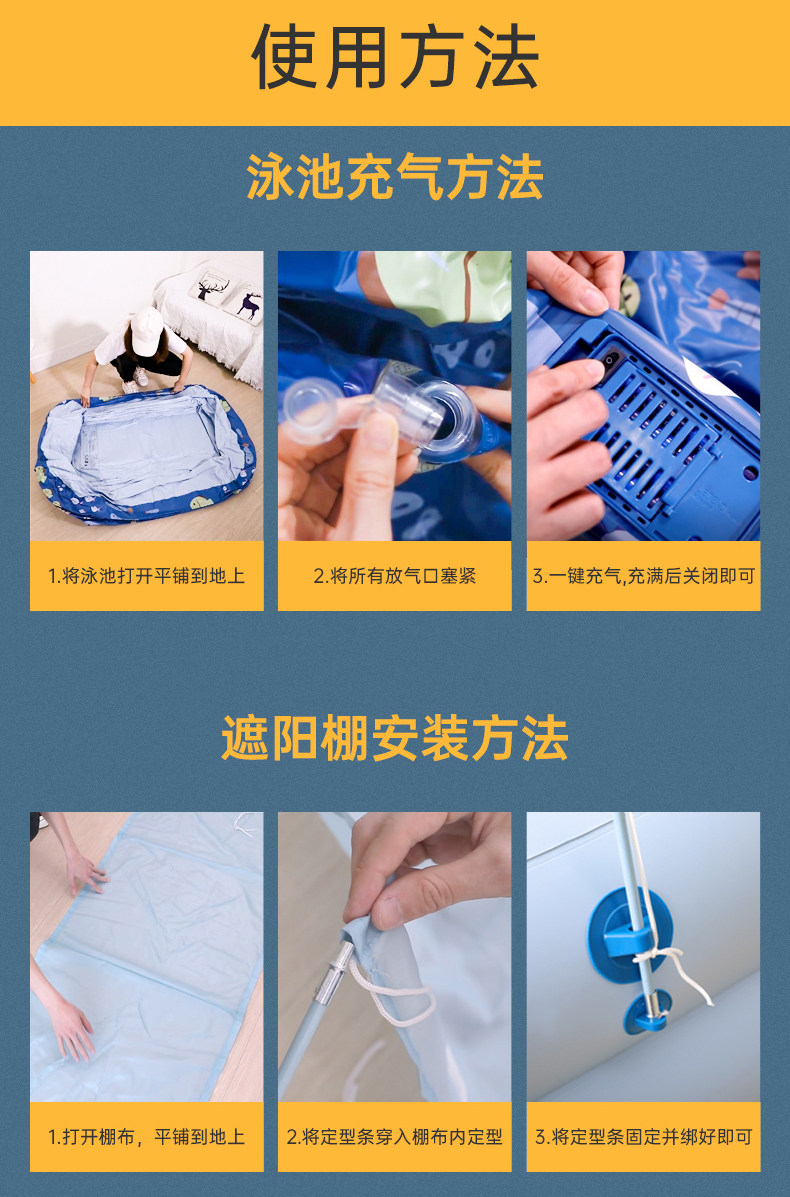 使用方法

泳池充气方法

1.将泳池打开平铺到地上

2.将所有放气口塞紧

3.一键充气,充满后关闭即可

遮阳棚安装方法

1.打开棚布，平铺到地上

2.将定型条穿入棚布内定型

3.将定型条固定并绑好即可