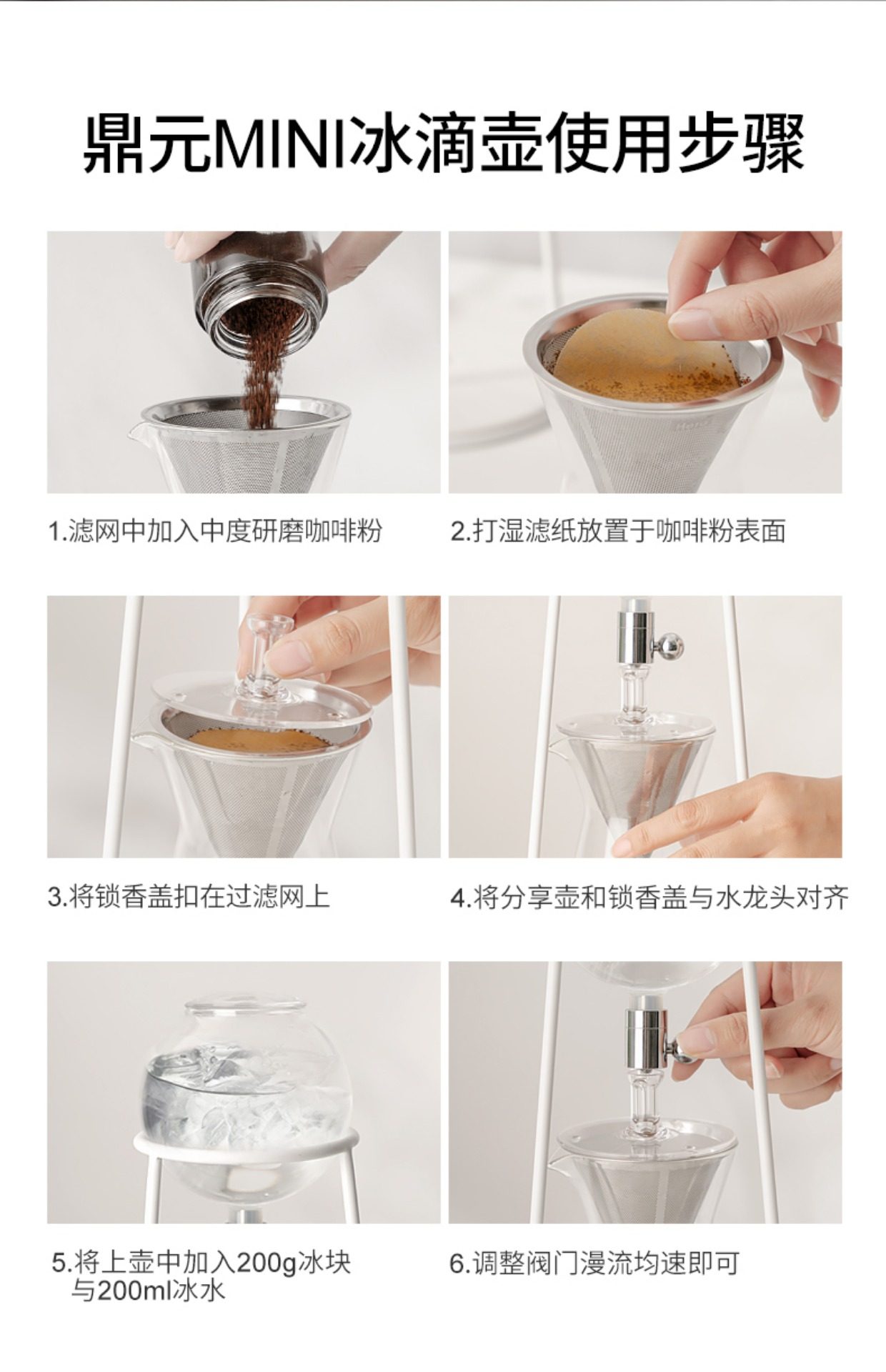 鼎元MINI冰滴壶使用步骤

1.滤网中加入中度研磨咖啡粉

2.打湿滤纸放置于咖啡粉表面

3.将锁香盖扣在过滤网上

4.将分享壶和锁香盖与水龙头对齐

5.将上壶中加入200g冰块与200ml冰水

6.调整阀门漫流均速即可