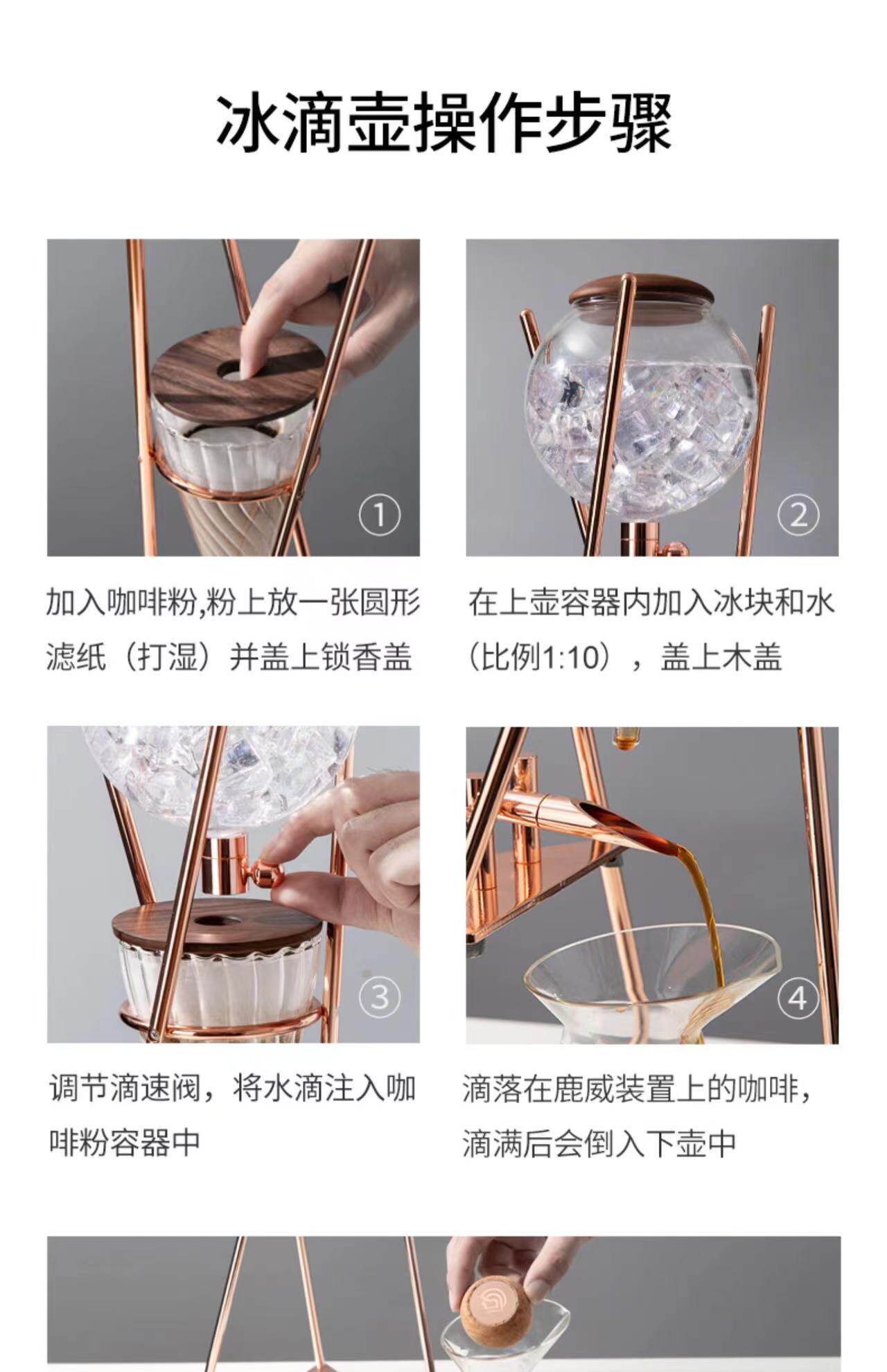 冰滴壶操作步骤

①

加入咖啡粉,粉上放一张圆形滤纸（打湿）并盖上锁香盖

②

在上壶容器内加入冰块和水（比例1:10），盖上木盖

③

调节滴速阀，将水滴注入咖啡粉容器中

④

滴落在鹿威装置上的咖啡，滴满后会倒入下壶中