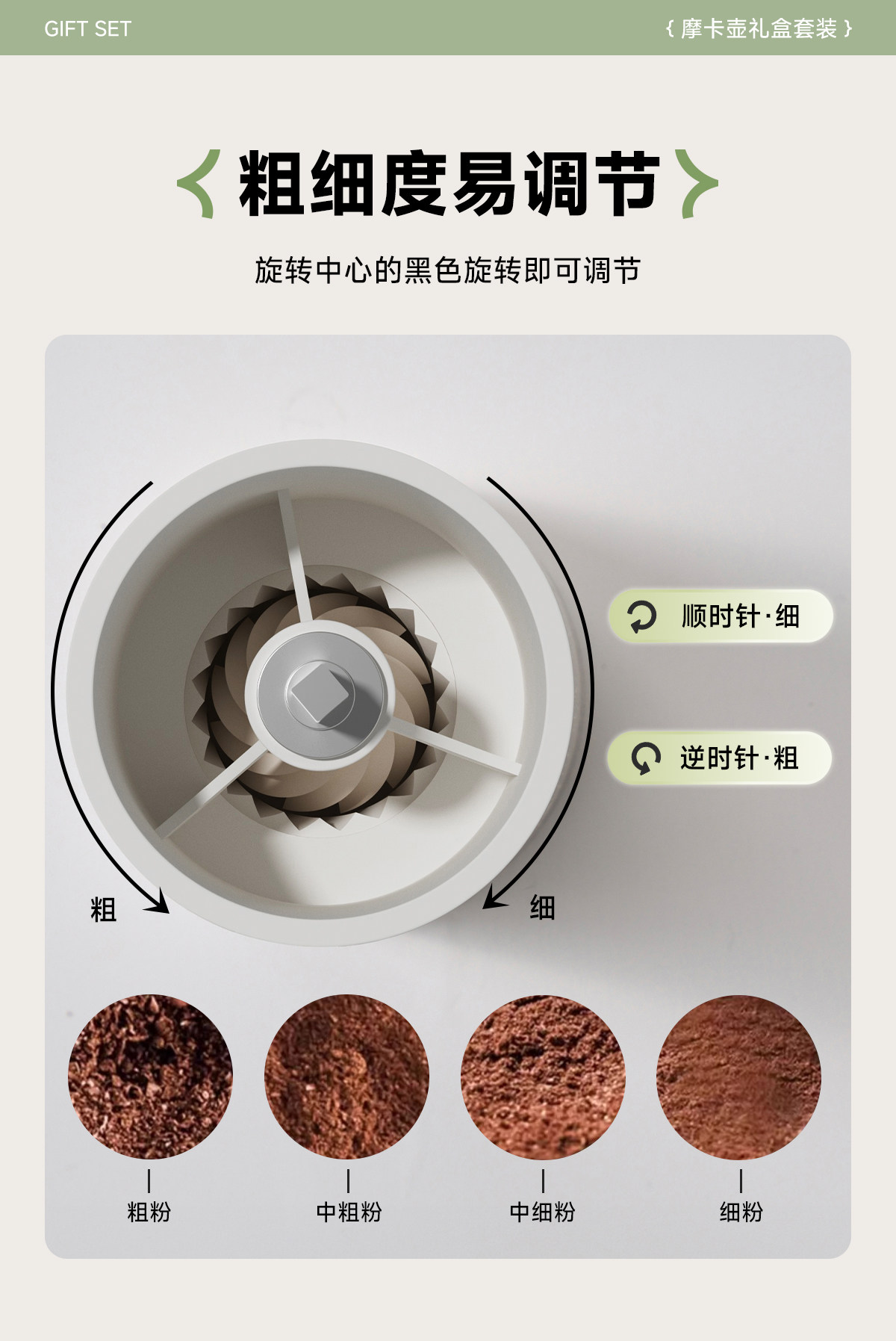 GIFT SET

{ 摩卡壶礼盒套装 }

粗细度易调节

旋转中心的黑色旋转即可调节

顺时针·细

逆时针·粗

粗

细

粗粉

中粗粉

中细粉

细粉