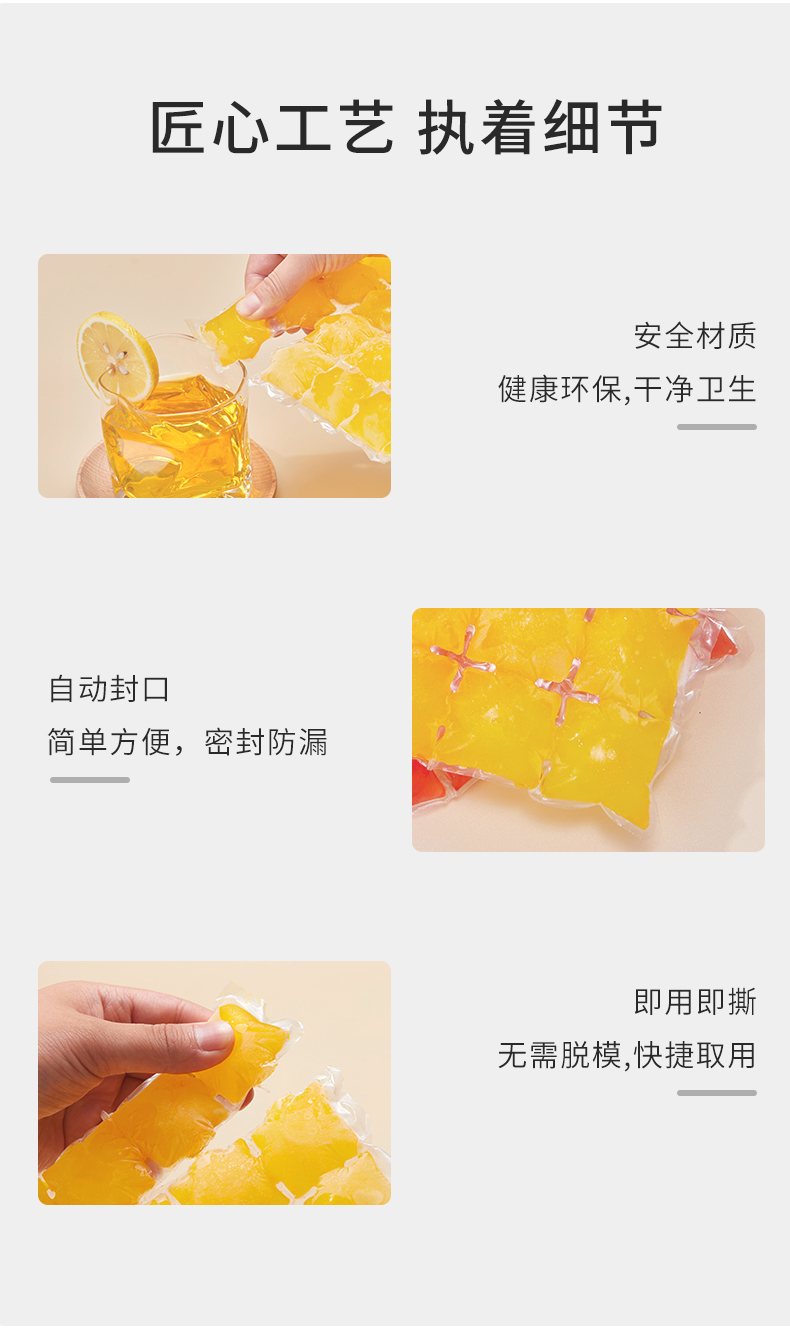 匠心工艺 执着细节

安全材质

健康环保,干净卫生

自动封口

简单方便，密封防漏

即用即撕

无需脱模,快捷取用