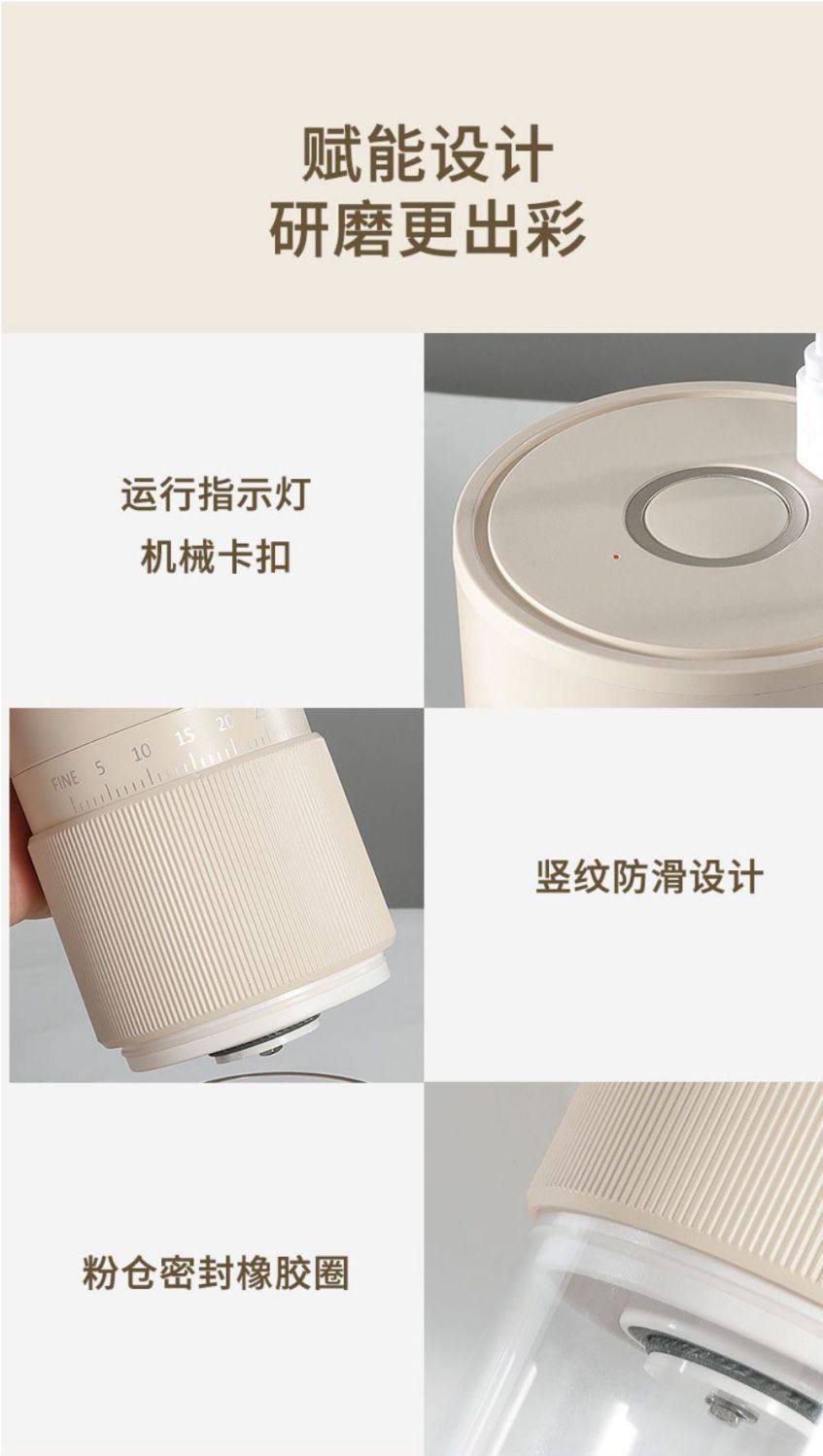 赋能设计
研磨更出彩

运行指示灯
机械卡扣

FINE 5 10 15 20

竖纹防滑设计

粉仓密封橡胶圈