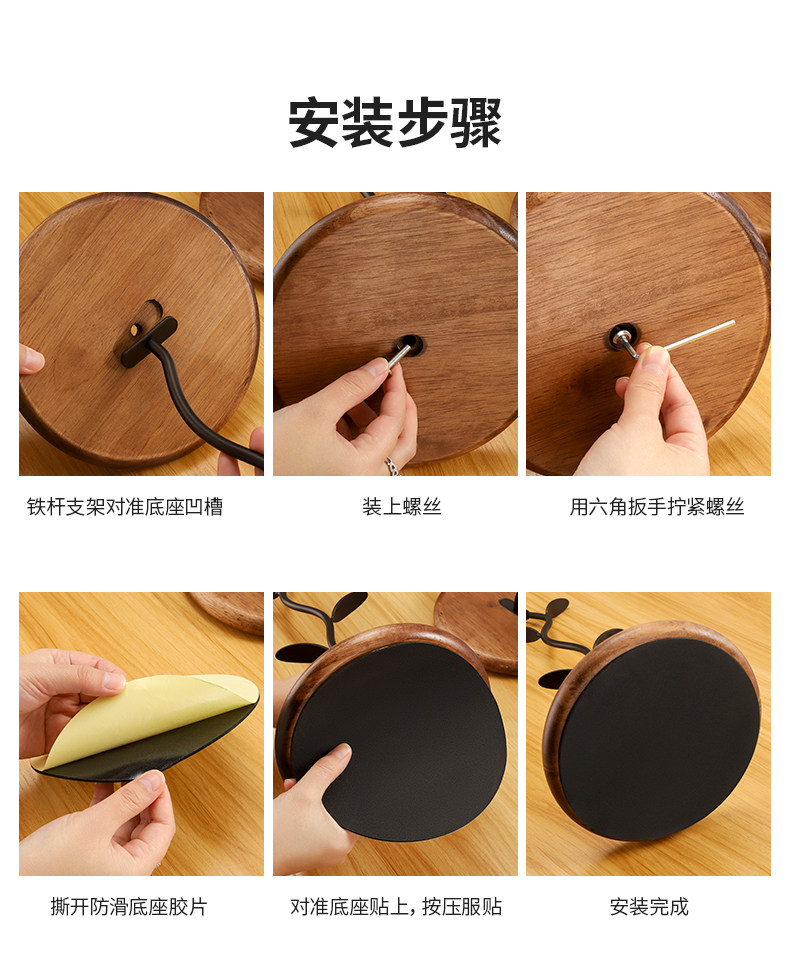 安装步骤

铁杆支架对准底座凹槽

装上螺丝

用六角扳手拧紧螺丝

撕开防滑底座胶片

对准底座贴上，按压服贴

安装完成