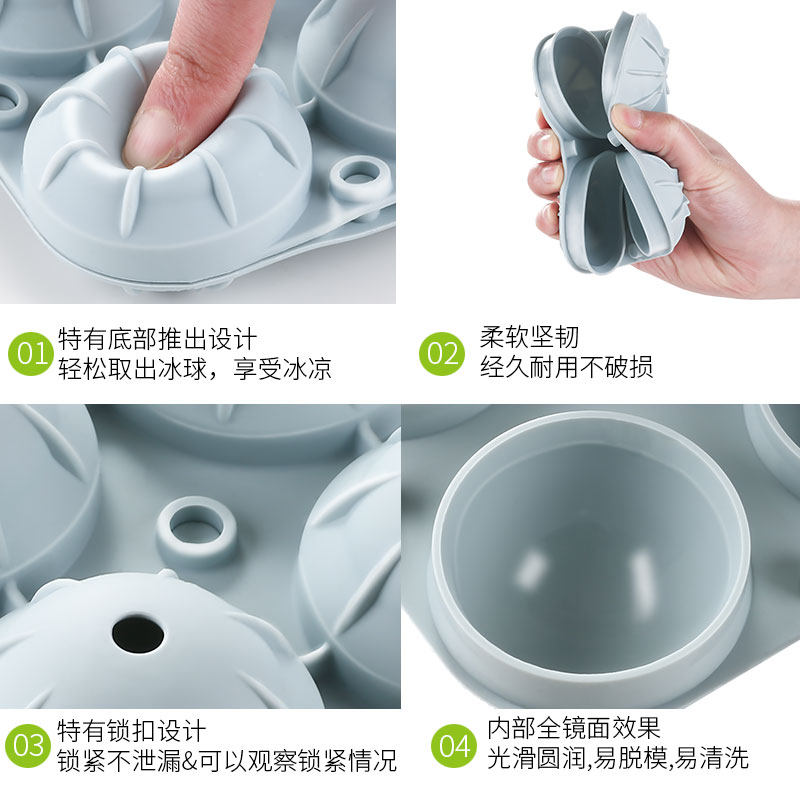 01 特有底部推出设计
轻松取出冰球，享受冰凉

02 柔软坚韧
经久耐用不破损

03 特有锁扣设计
锁紧不泄漏&可以观察锁紧情况

04 内部全镜面效果
光滑圆润,易脱模,易清洗