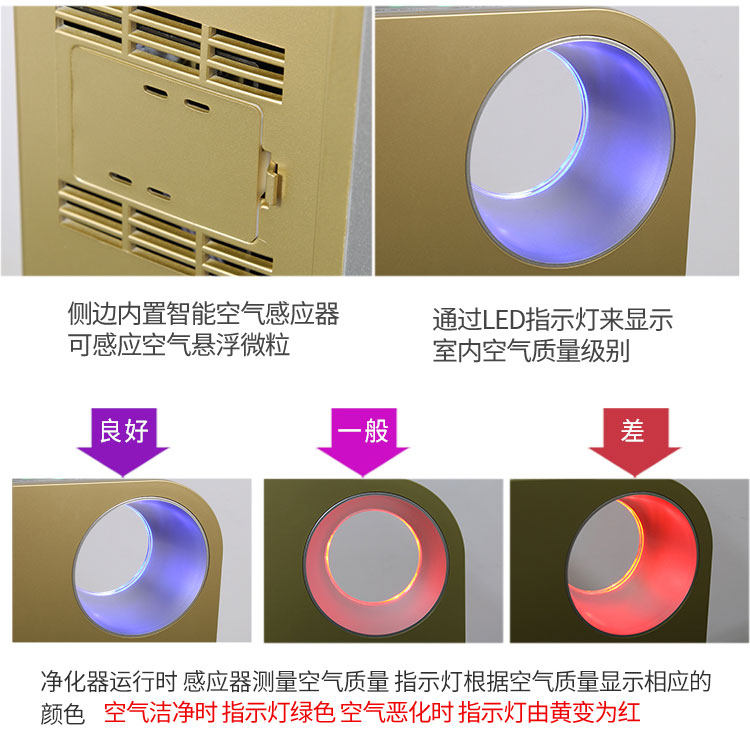 侧边内置智能空气感应器
可感应空气悬浮微粒

通过LED指示灯来显示
室内空气质量级别

良好

一般

差

净化器运行时 感应器测量空气质量 指示灯根据空气质量显示相应的颜色 空气洁净时 指示灯绿色 空气恶化时 指示灯由黄变为红