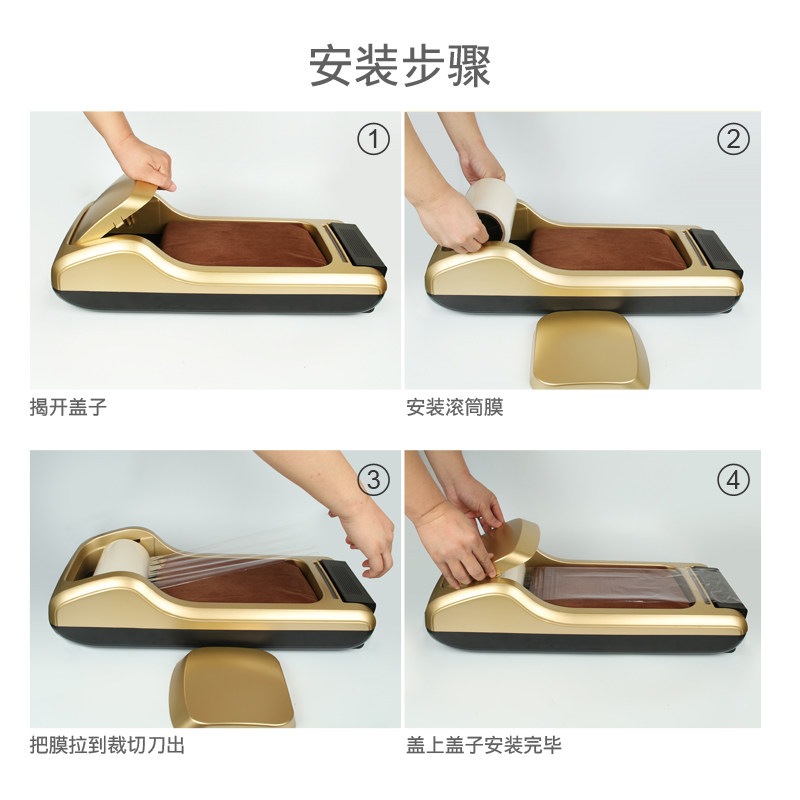 安装步骤

①

揭开盖子

②

安装滚筒膜

③

把膜拉到裁切刀出

④

盖上盖子安装完毕