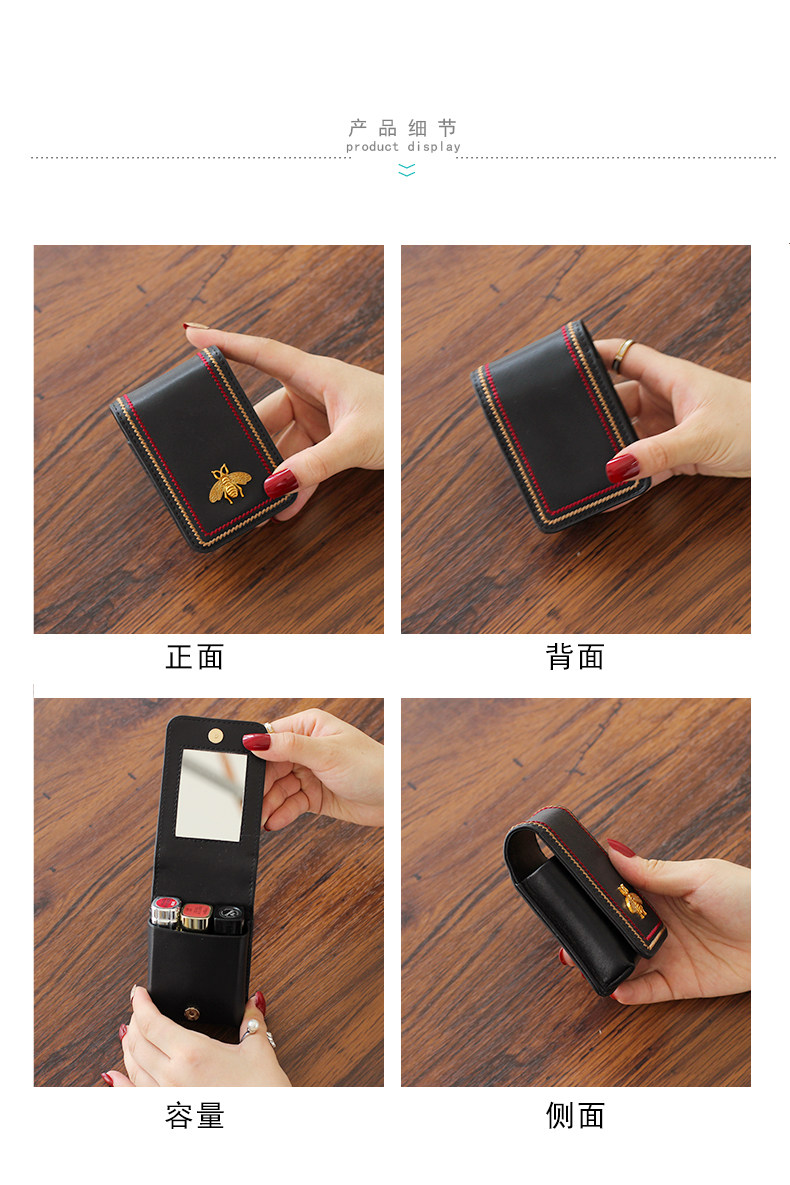 产品细节
product display

正面

背面

容量

侧面