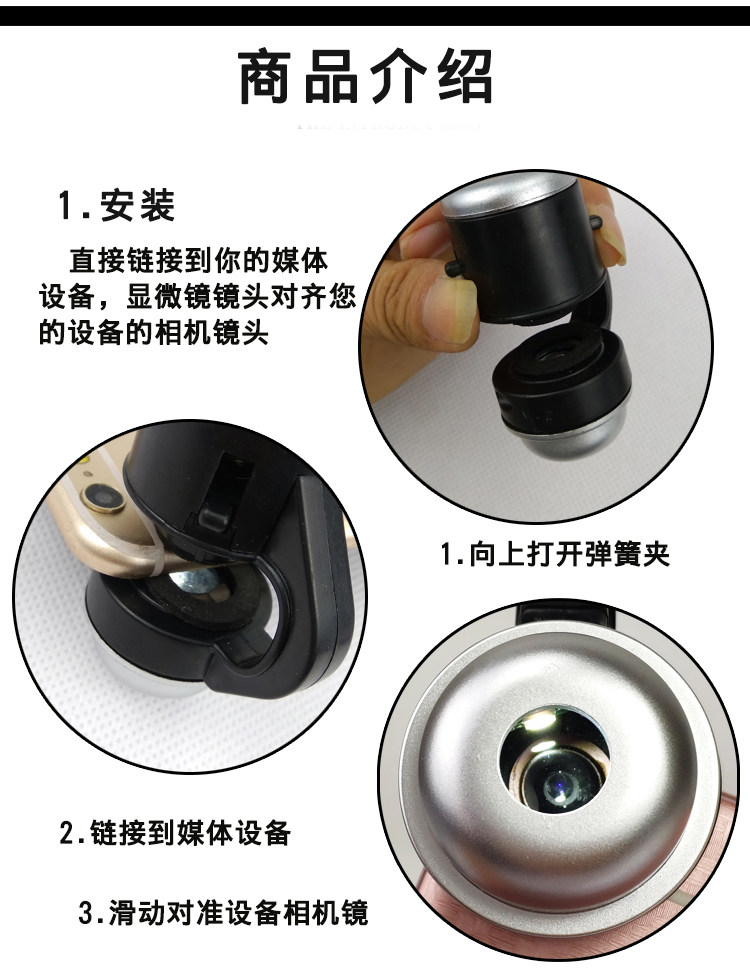 商品介绍

1.安装

直接链接到你的媒体设备，显微镜镜头对齐您的设备的相机镜头

1.向上打开弹簧夹

2.链接到媒体设备

3.滑动对准设备相机镜